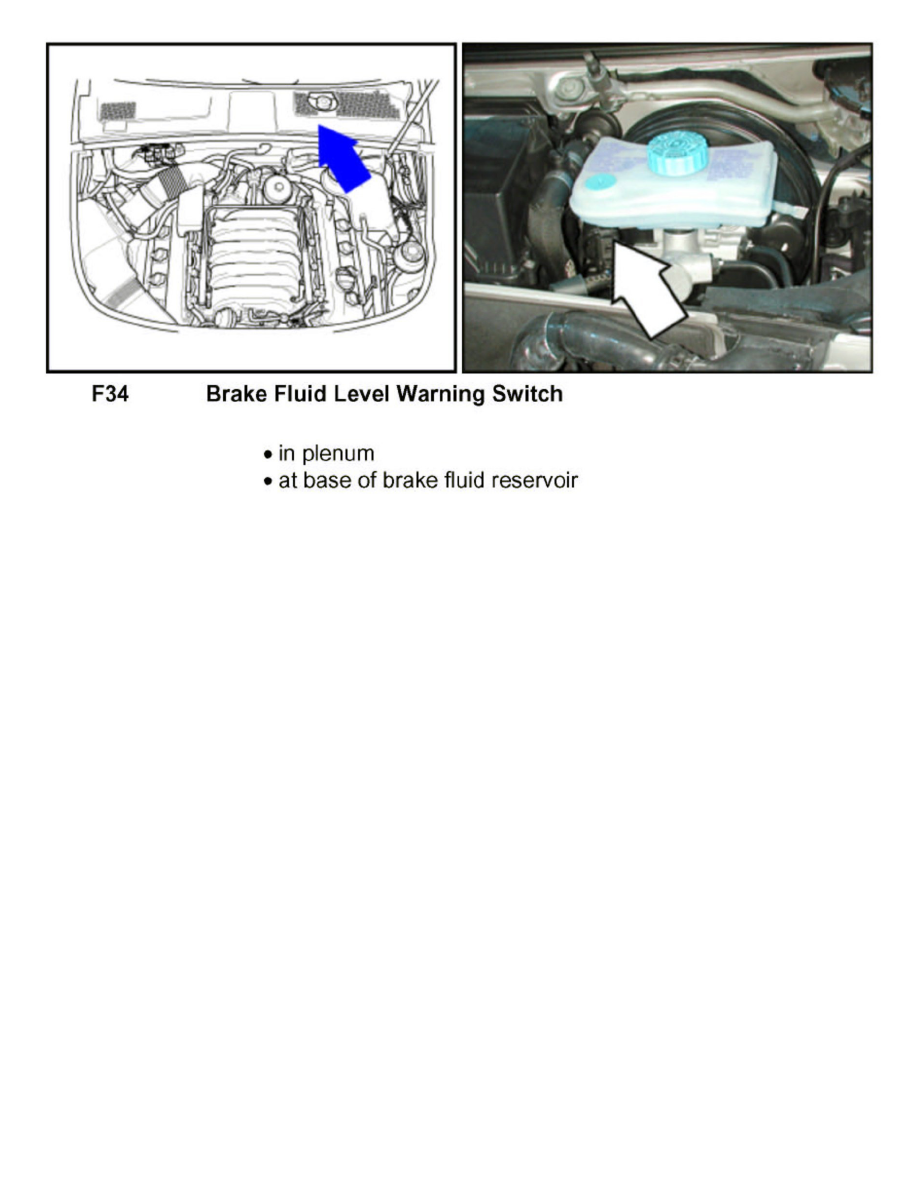 F34 Brake Fluid Level Warning Switch

• in plenum
• at base of brake fluid reservoir