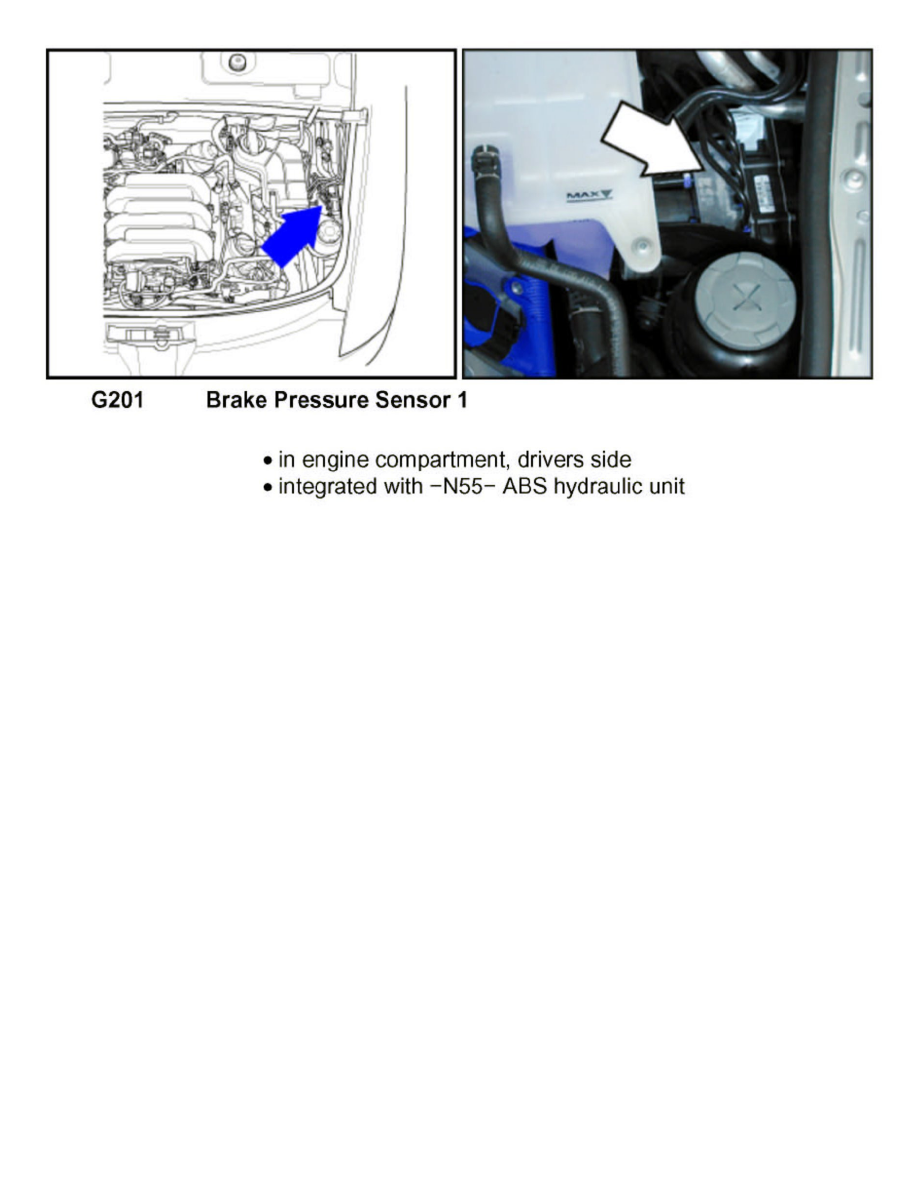 MAX

G201 Brake Pressure Sensor 1

• in engine compartment, drivers side
• integrated with −N55− ABS hydraulic unit