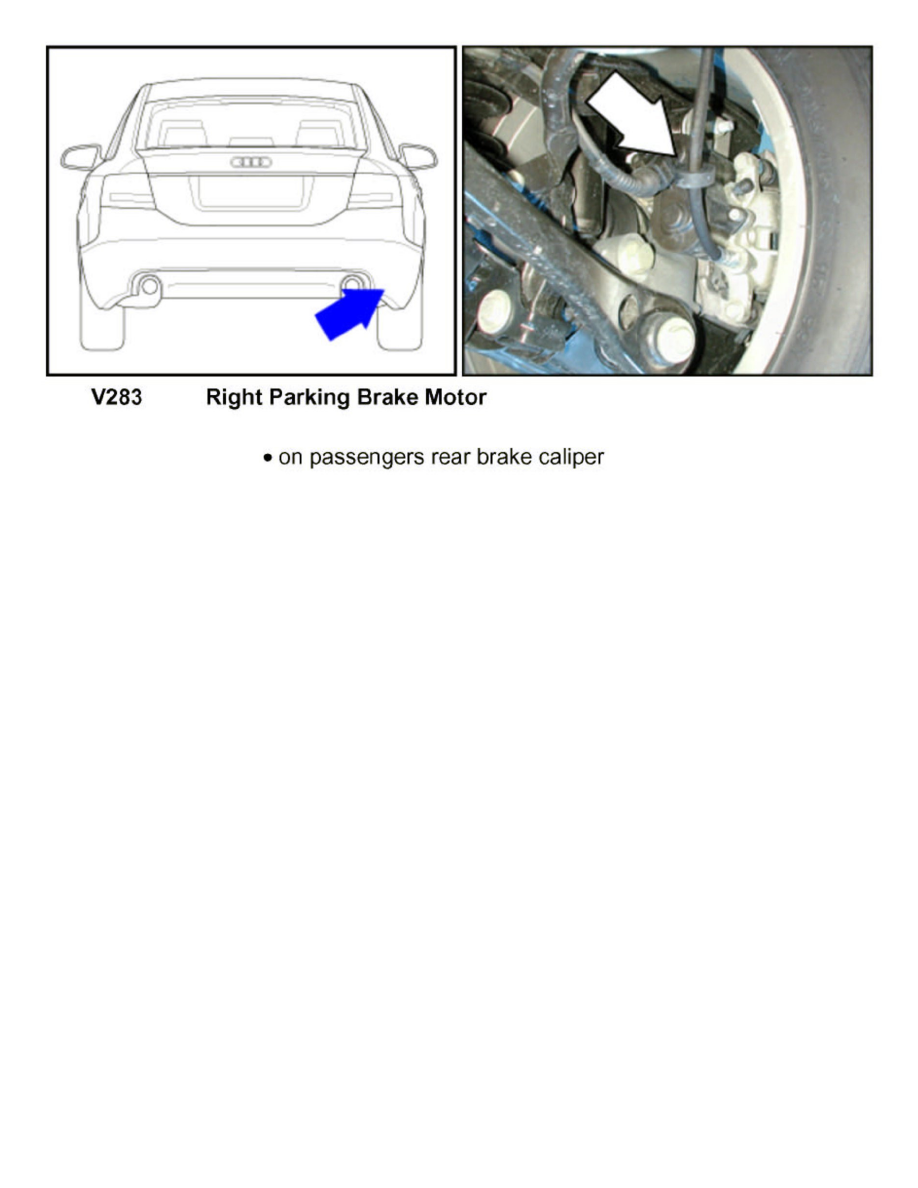 V283 Right Parking Brake Motor

• on passengers rear brake caliper