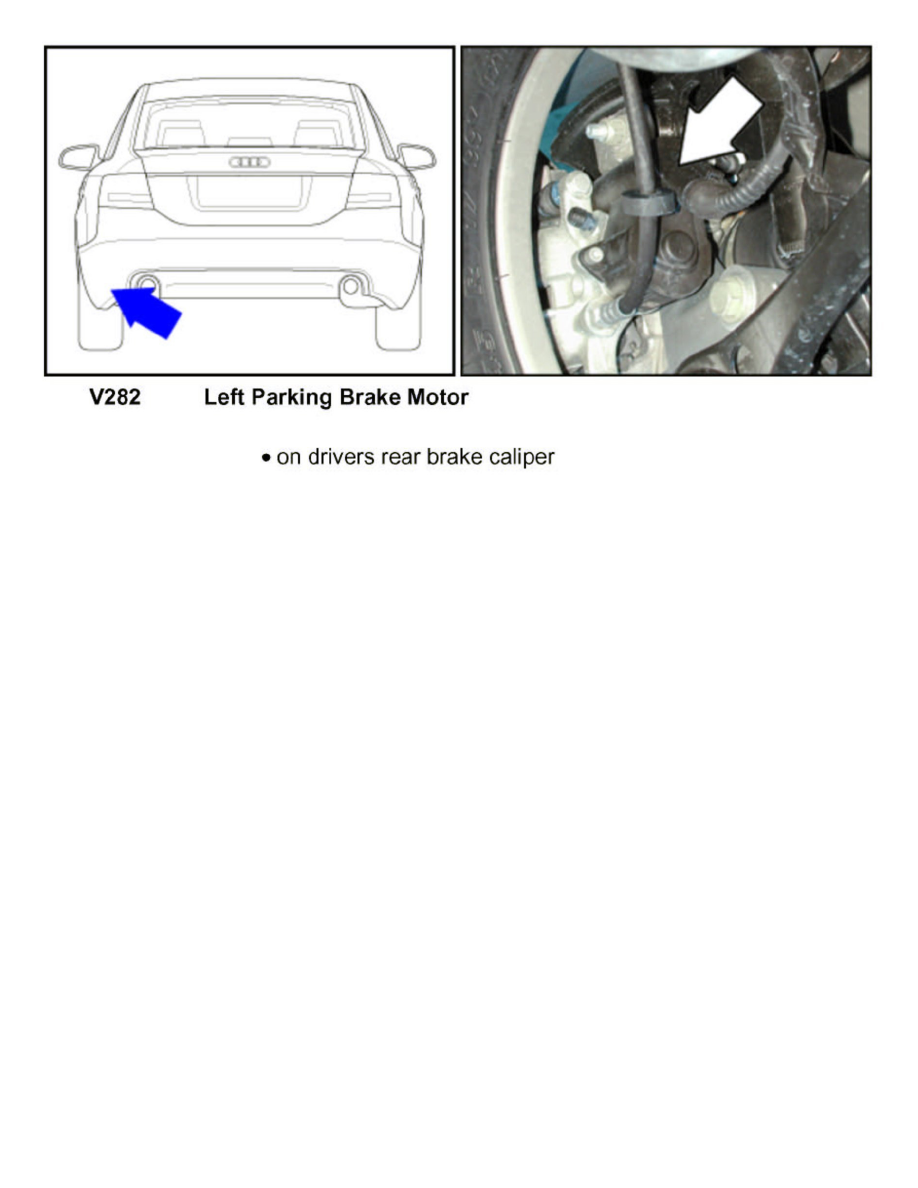 V282 Left Parking Brake Motor

• on drivers rear brake caliper