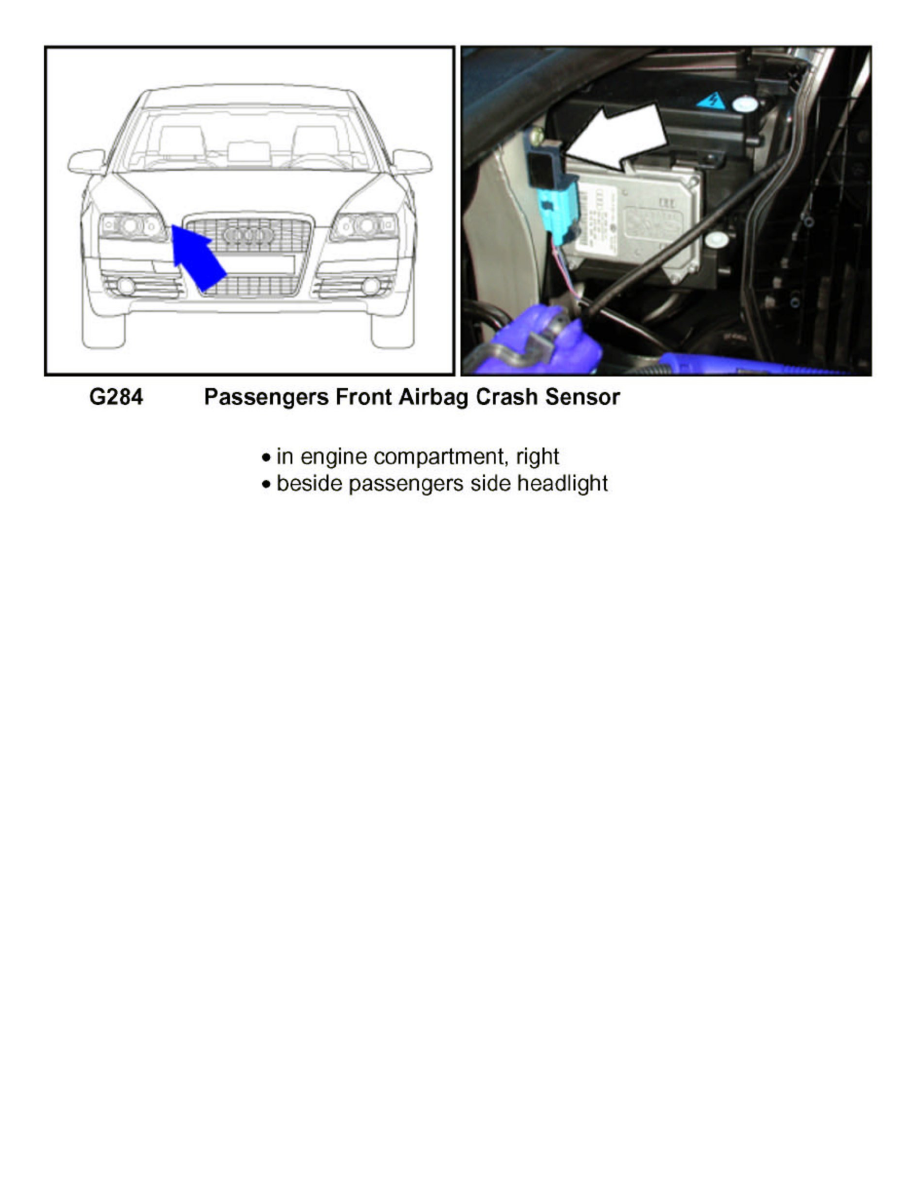 G284 Passengers Front Airbag Crash Sensor

• in engine compartment, right
• beside passengers side headlight