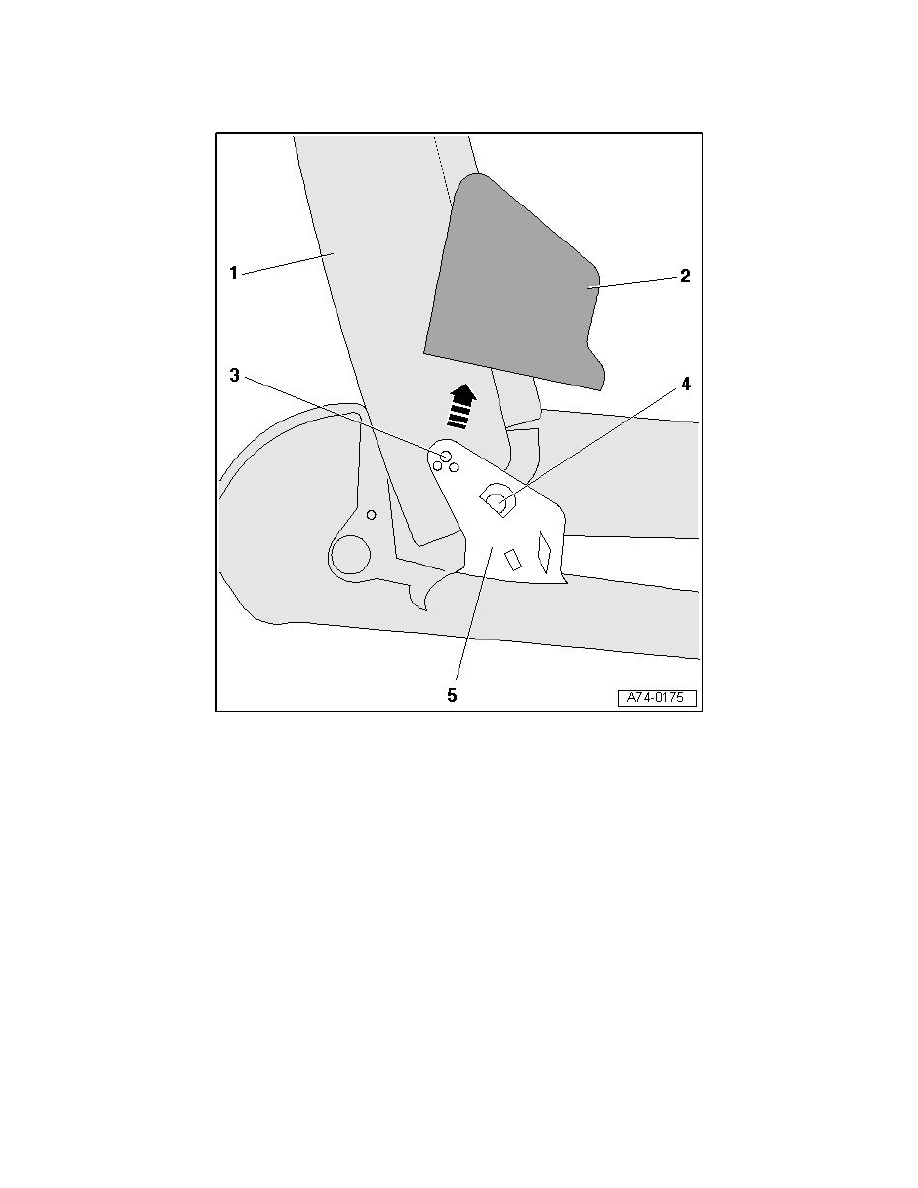 1
2
3
4
5
A74-0175