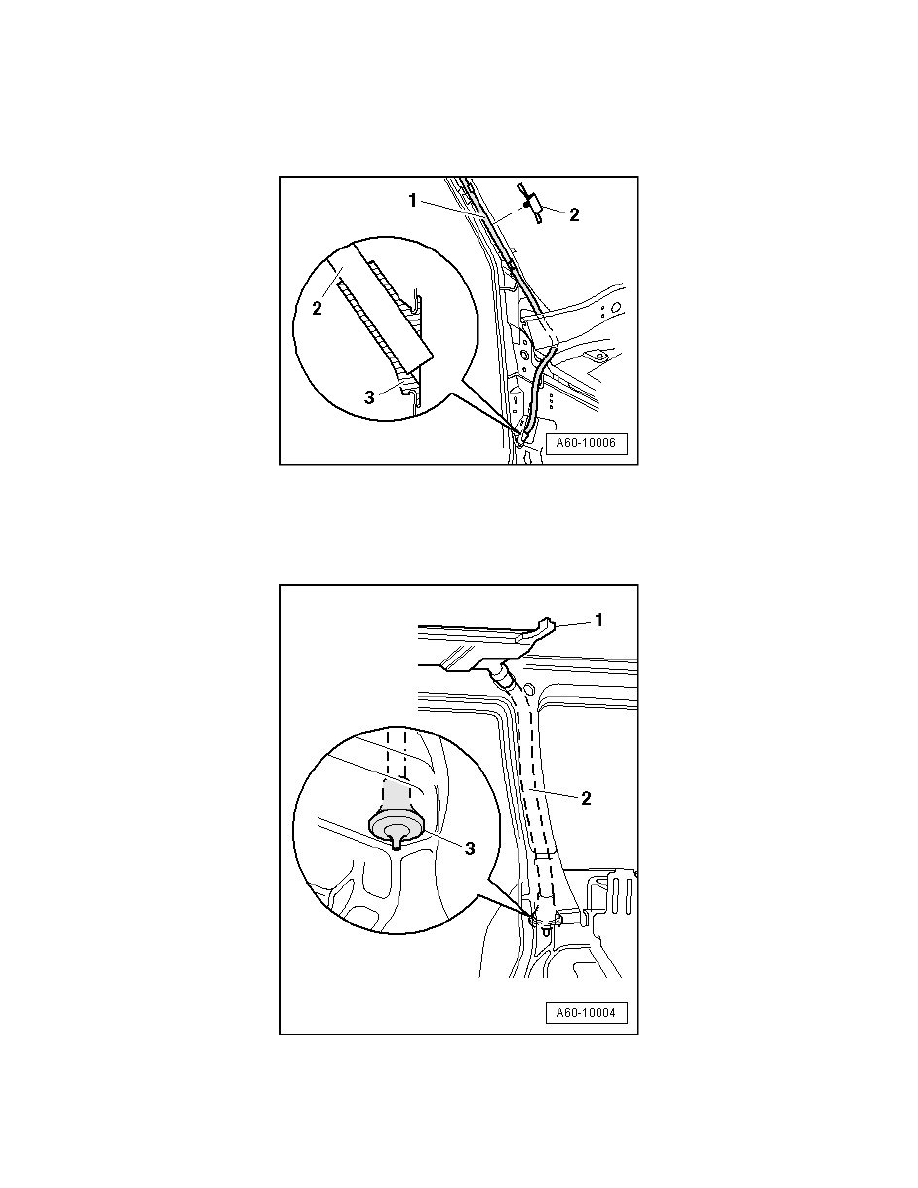 1
2
2
3
A60-10006

1
2
3
A60-10004