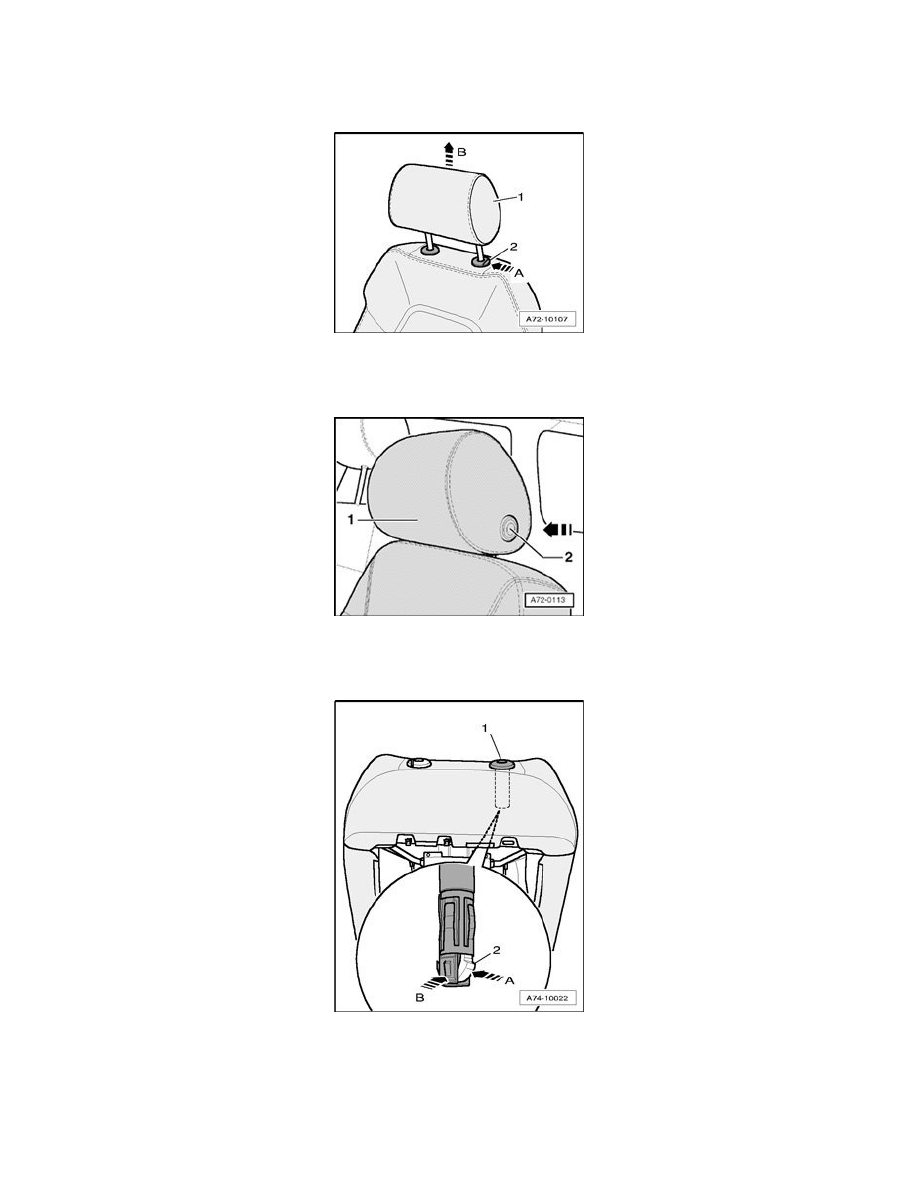 B
1
2
A
A72-10107

1
2
A72-0113

1
2
A
B
A74-10022