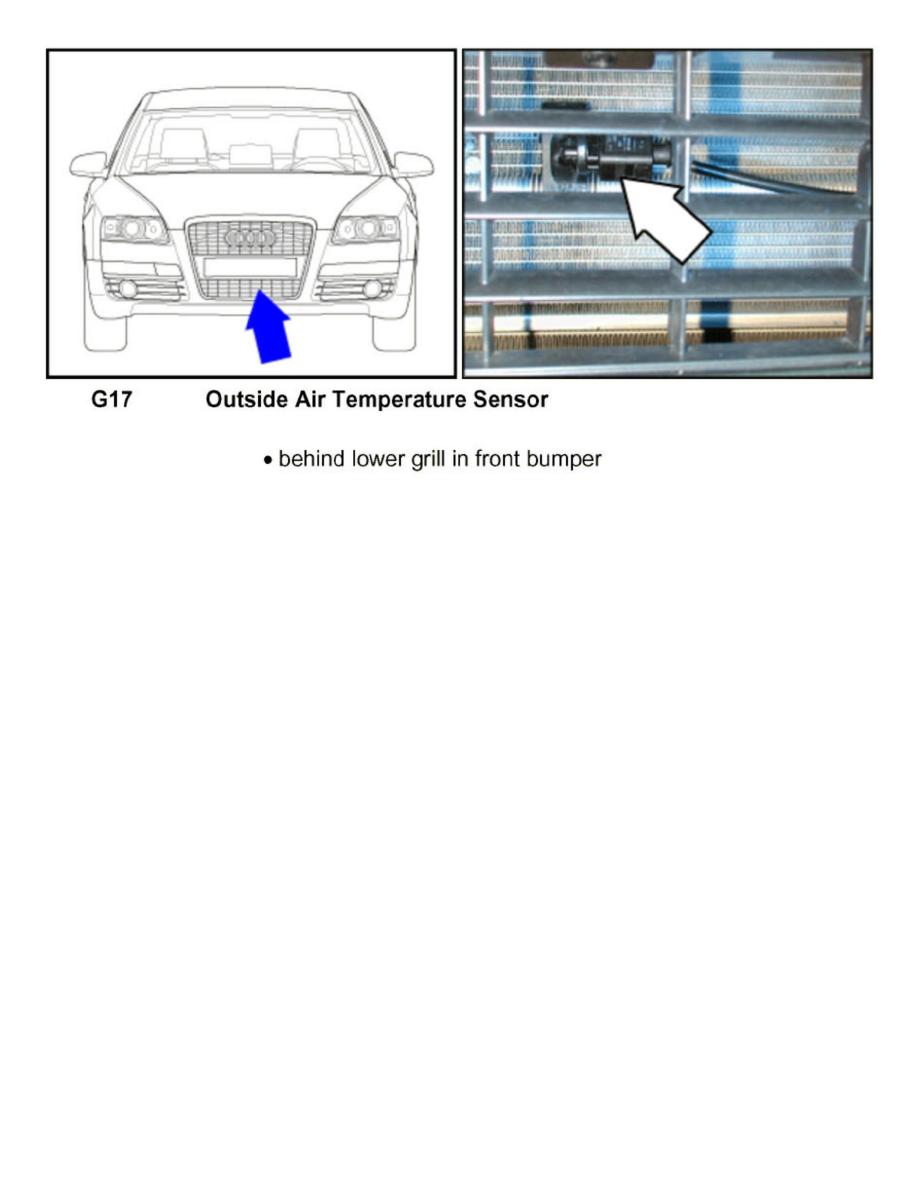 G17 Outside Air Temperature Sensor

• behind lower grill in front bumper