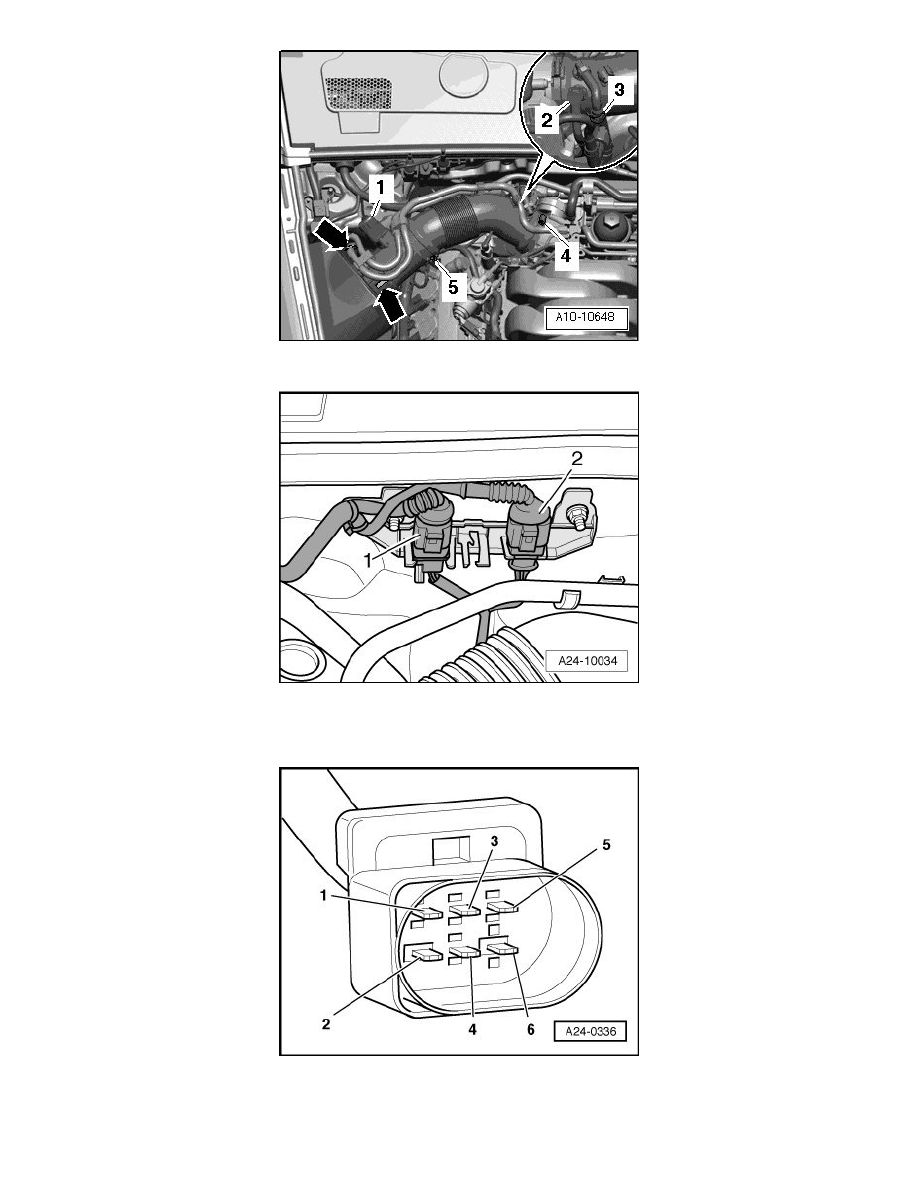 2
3
1
4
5
A10-10648

2
1
A24-10034

3
5
1
2
4
6
A24-0336