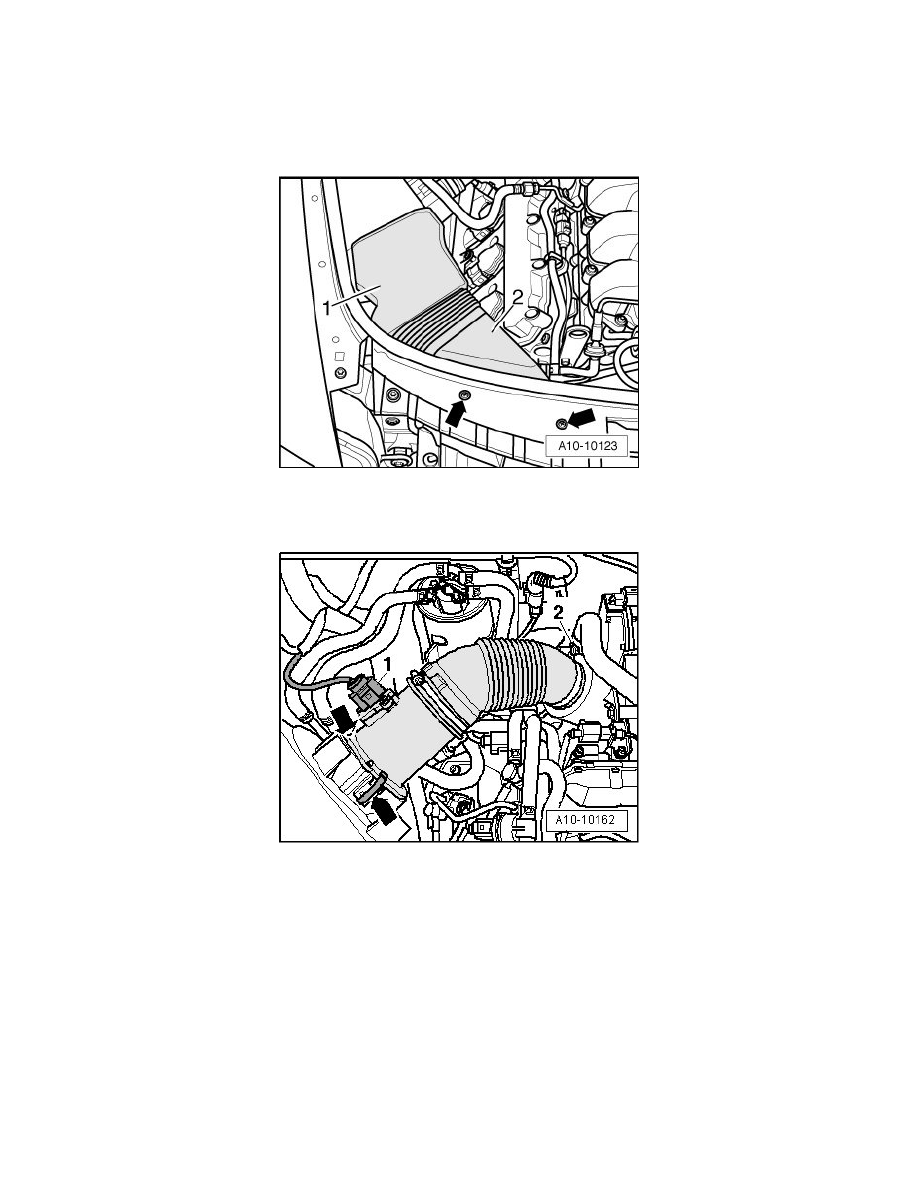 1
2
A10-10123

1
2
A10-10162