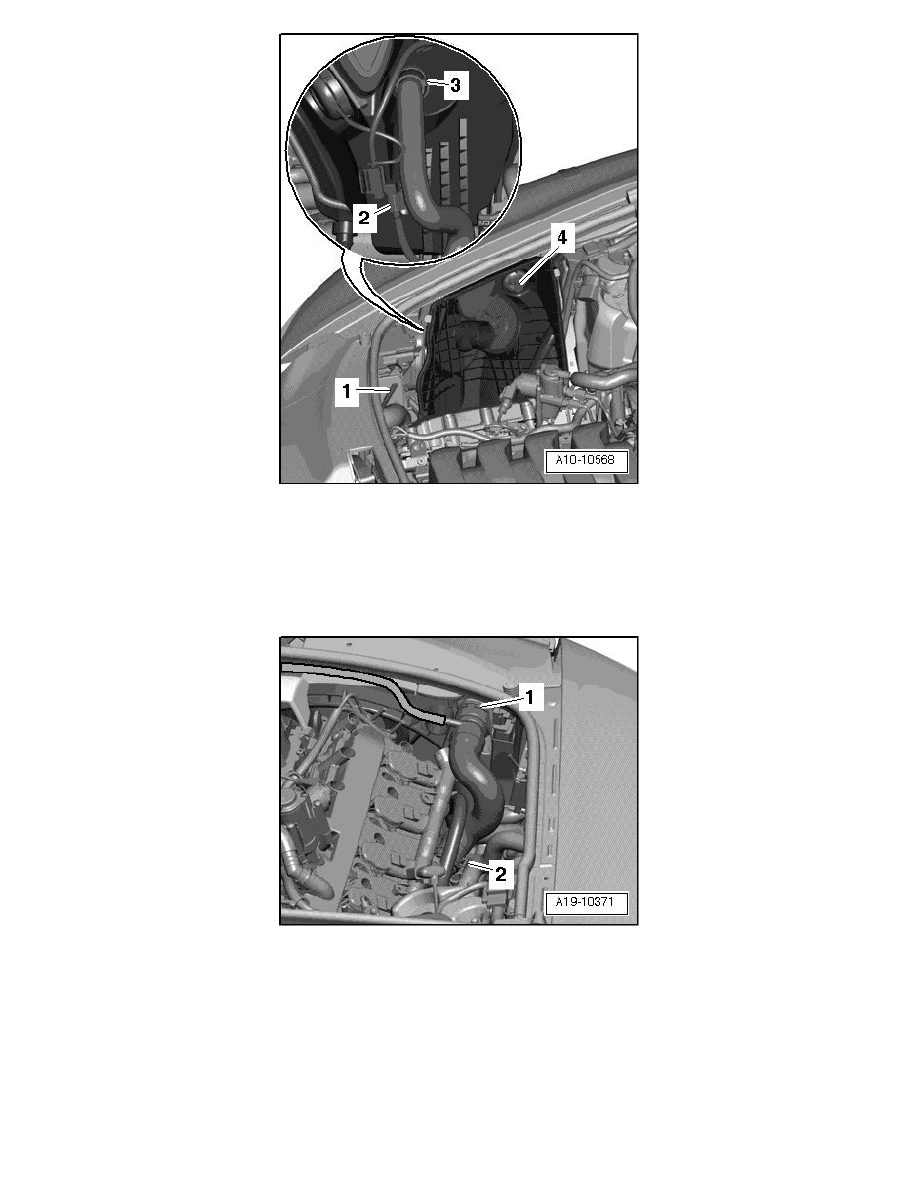 3
2
4
1
A10-10568

1
2
A19-10371