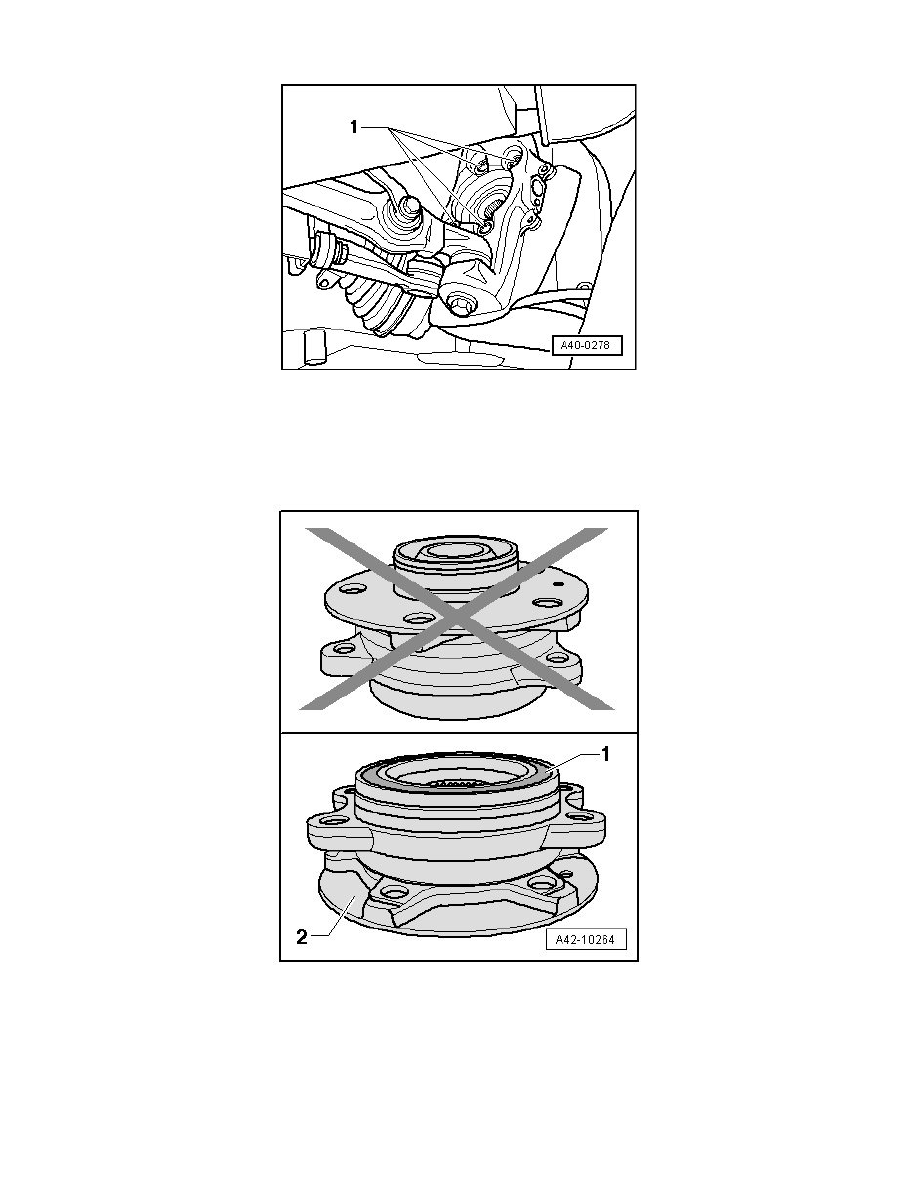 1

A40-0278

1

2

A42-10264