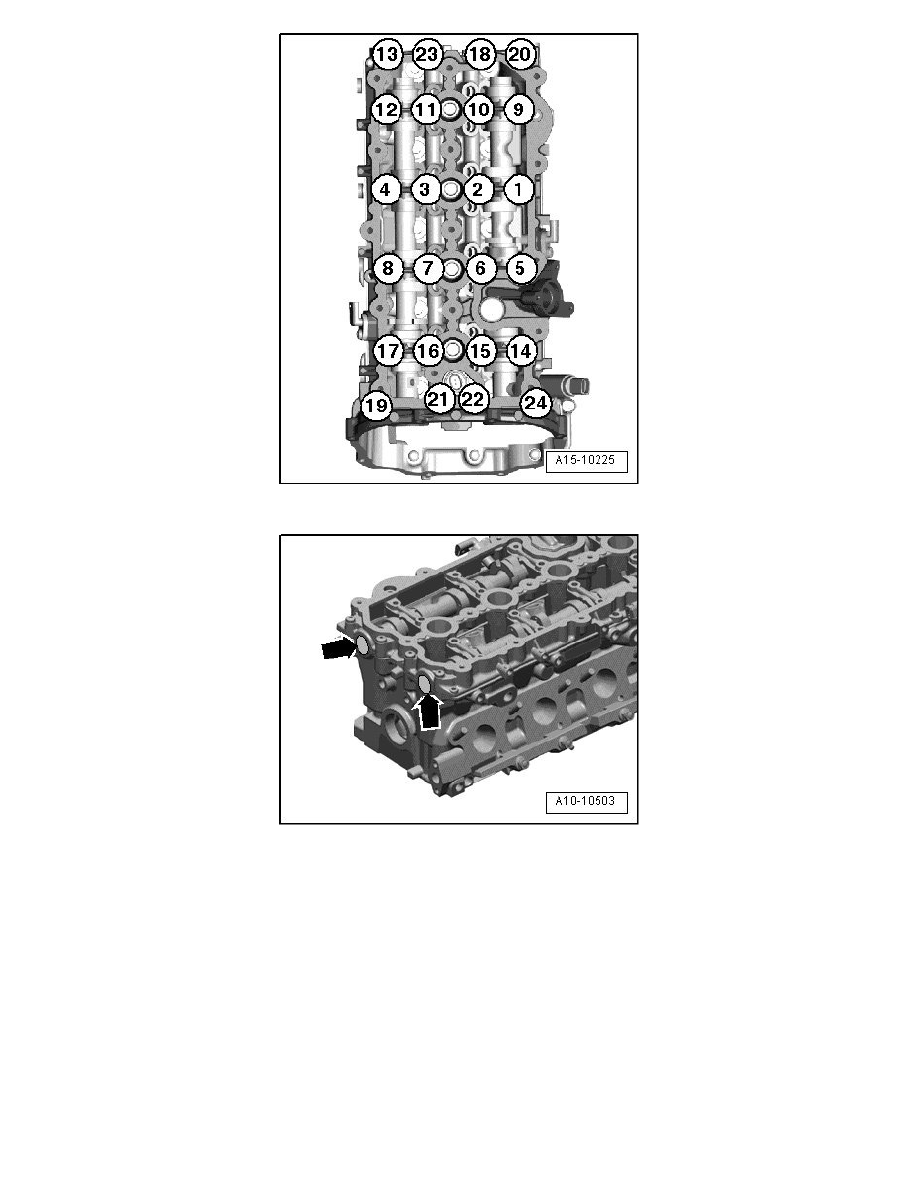 13 23 18 20
12 11 10 9
4 3 2 1
8 7 6 5
17 16 15 14
19 21 22 24
A15-10225

A10-10503