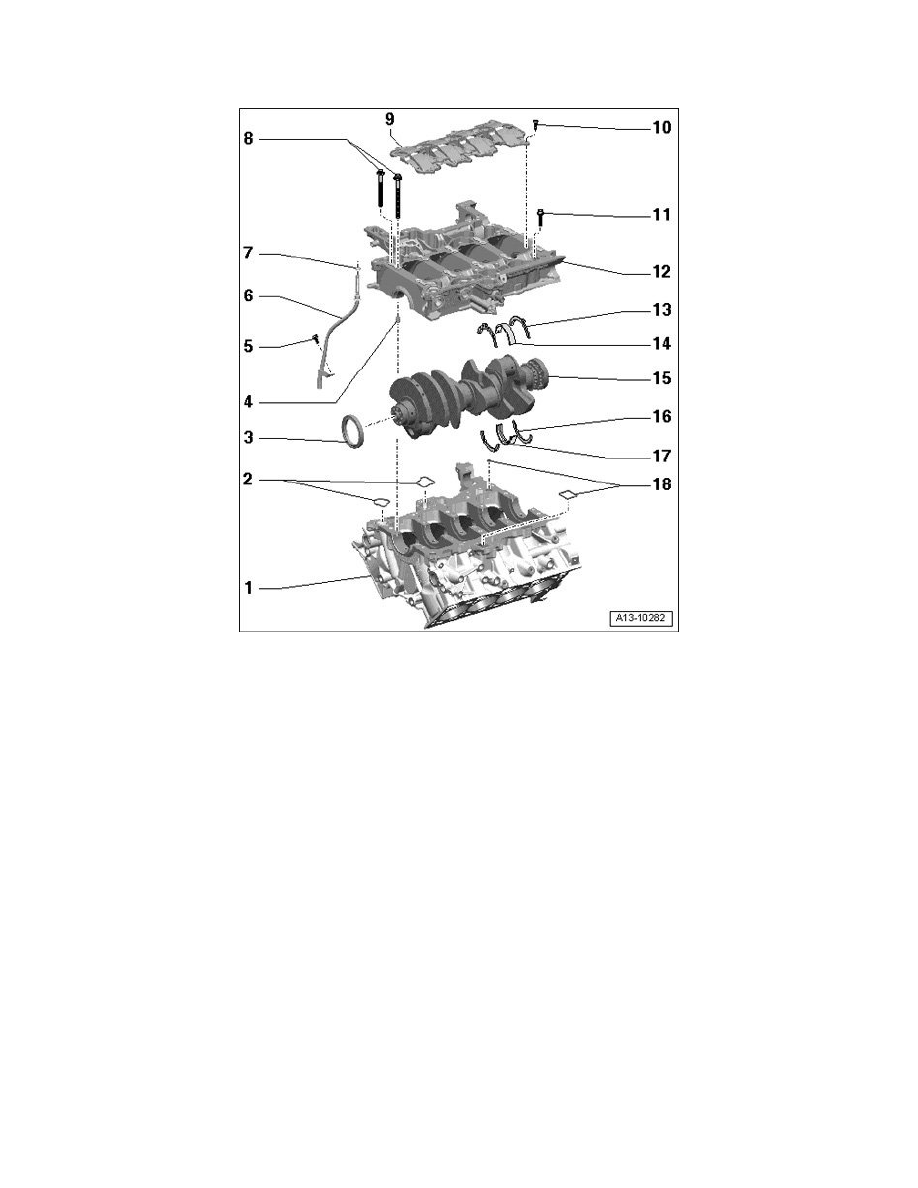 9
10
8
11
7
12
6
13
5
14
15
4
16
3
17
2
18
1
A13-10282