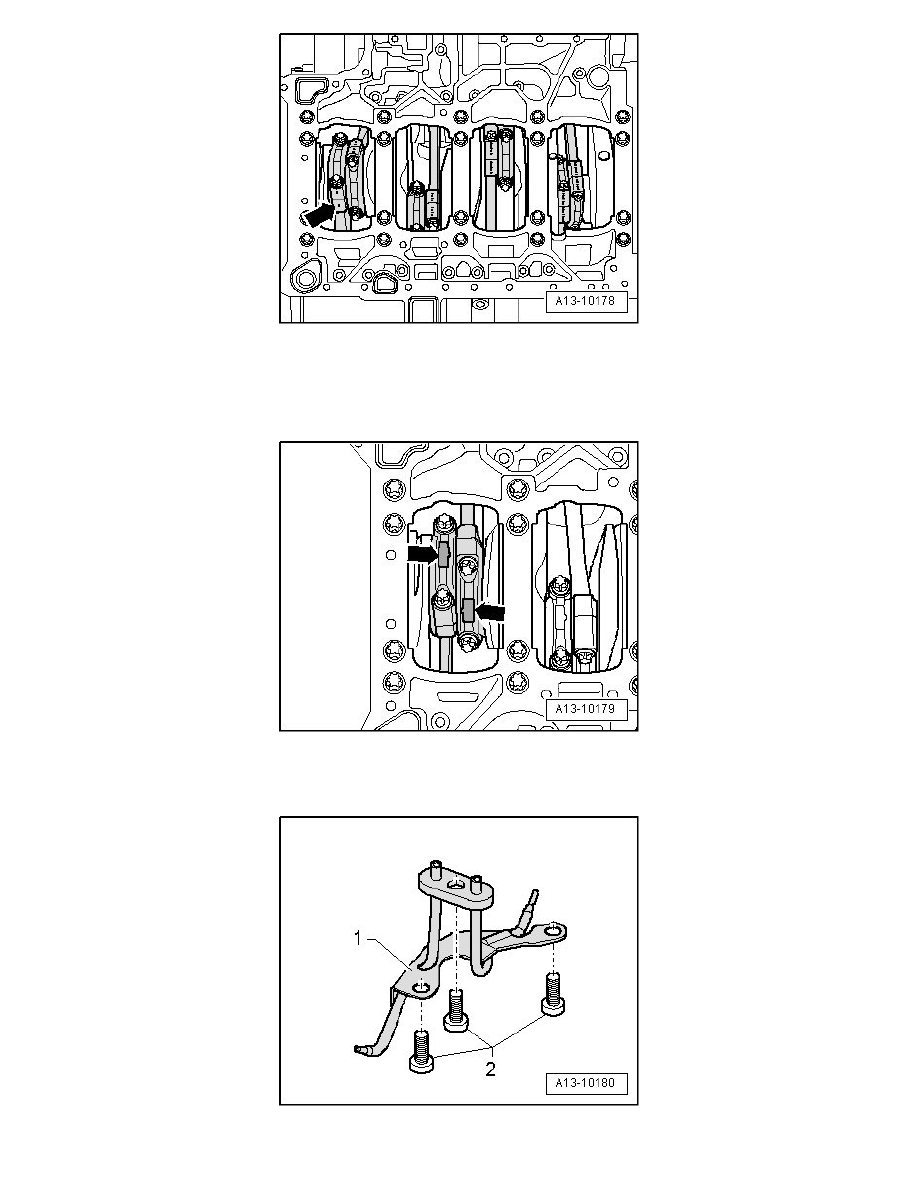 A13-10178

A13-10179

1

2

A13-10180