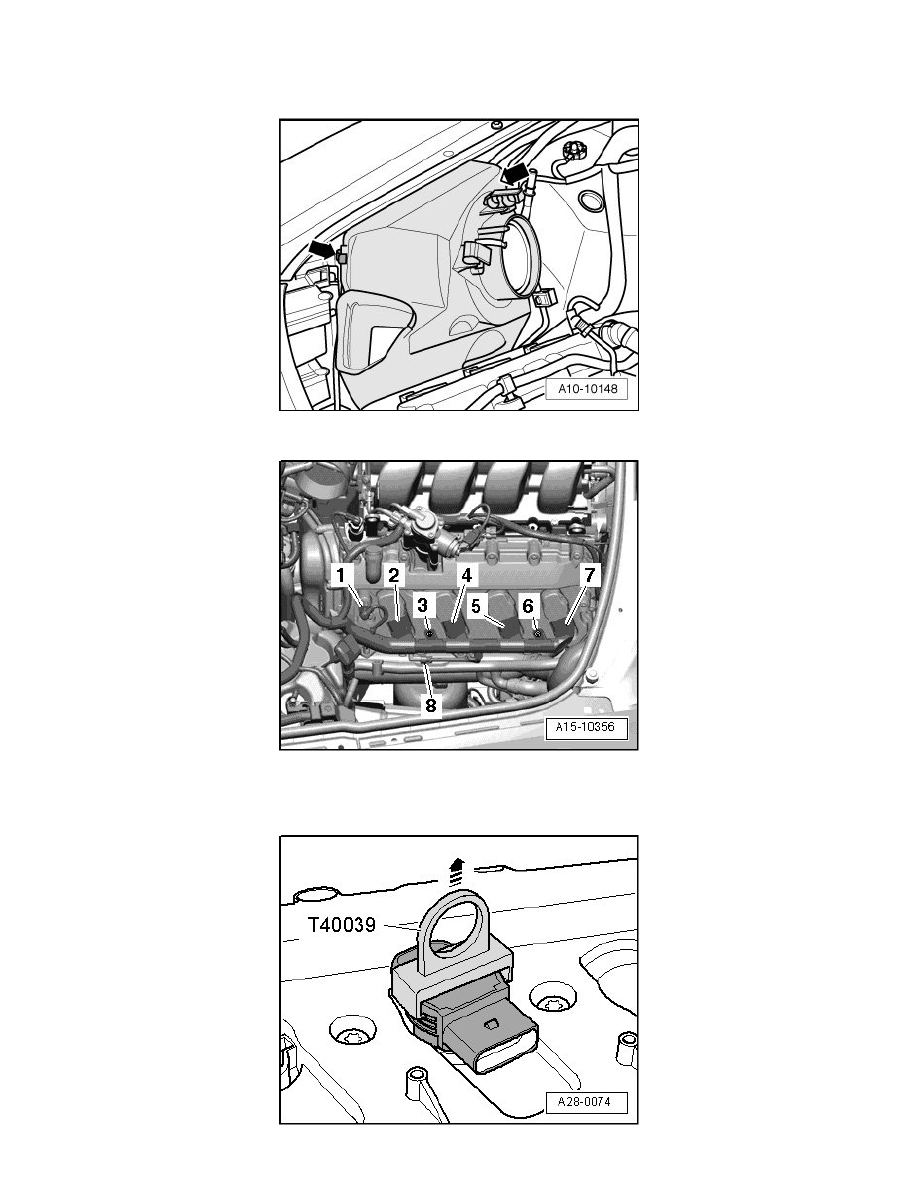 A10-10148

1
2
3
4
5
6
7
8
A15-10356

T40039
A28-0074