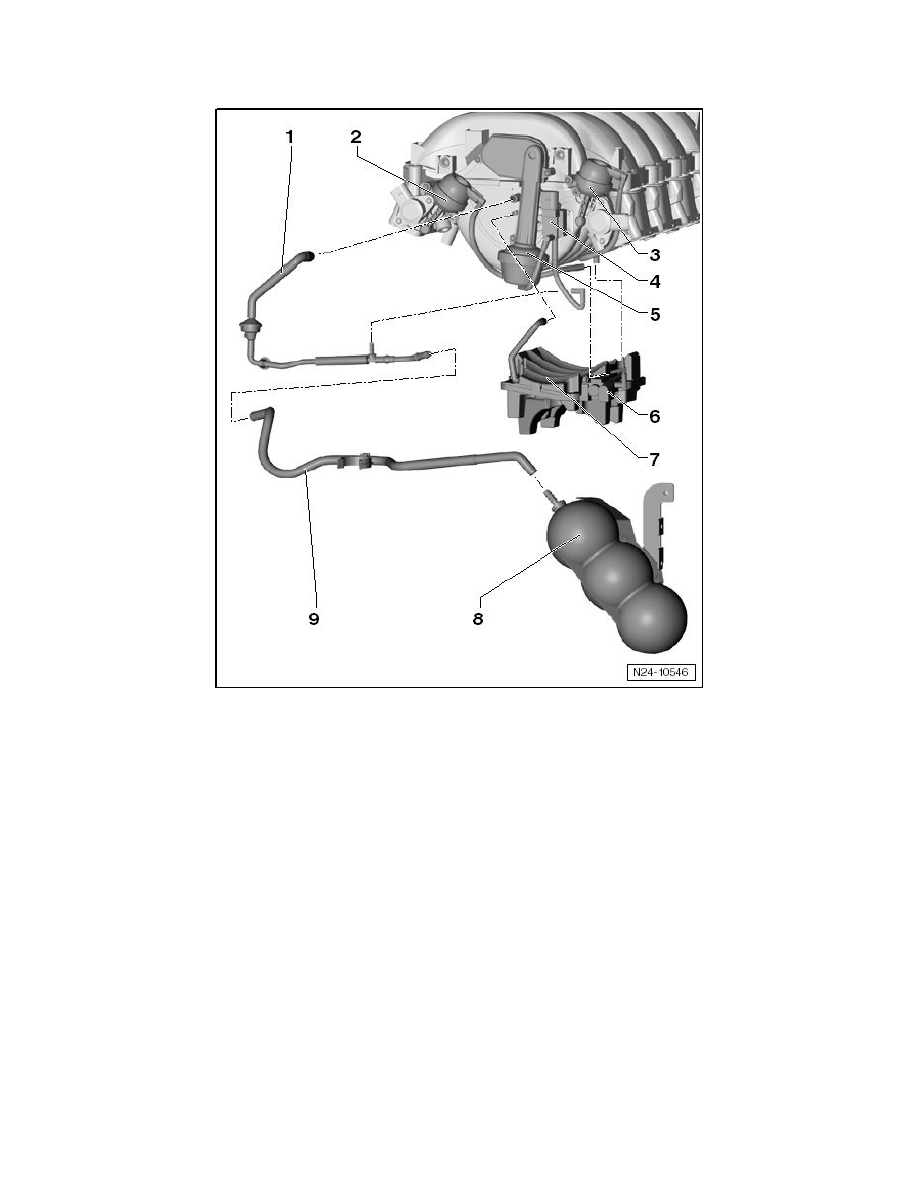 1
2
3
4
5
6
7
9
8
N24-10546