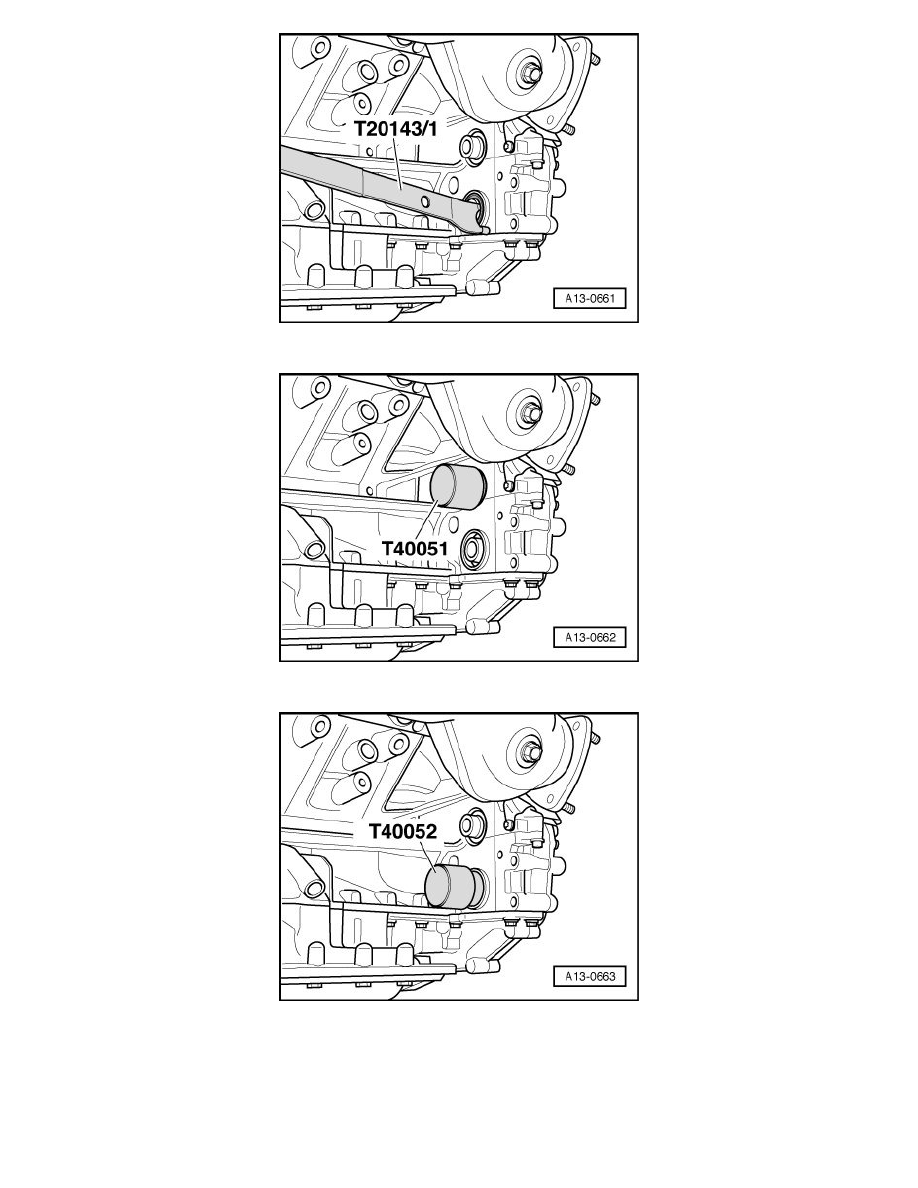 T20143/1

A13-0661

T40051

A13-0662

T40052

A13-0663