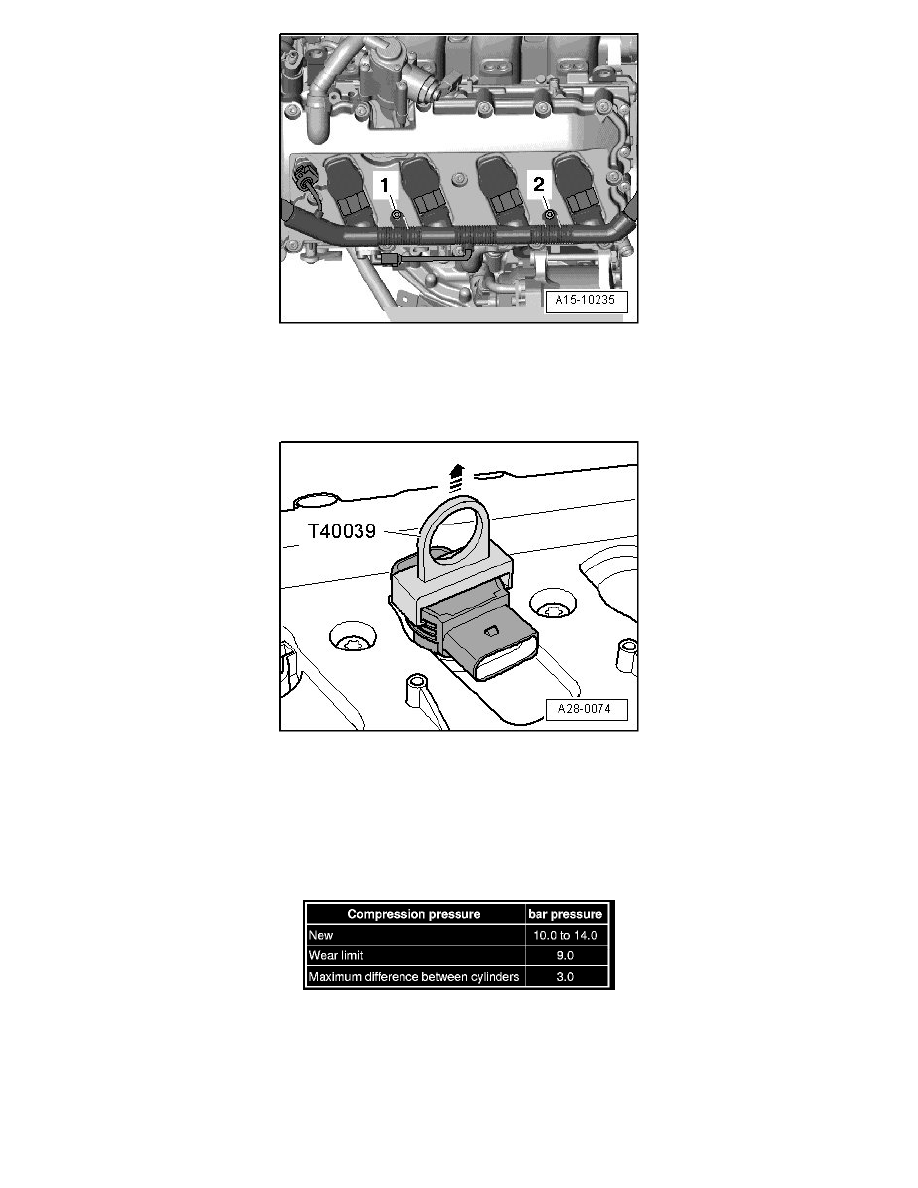 1

2

A15-10235

T40039

A28-0074

| Compression pressure | bar pressure |
|---|---|
| New | 10.0 to 14.0 |
| Wear limit | 9.0 |
| Maximum difference between cylinders | 3.0 |