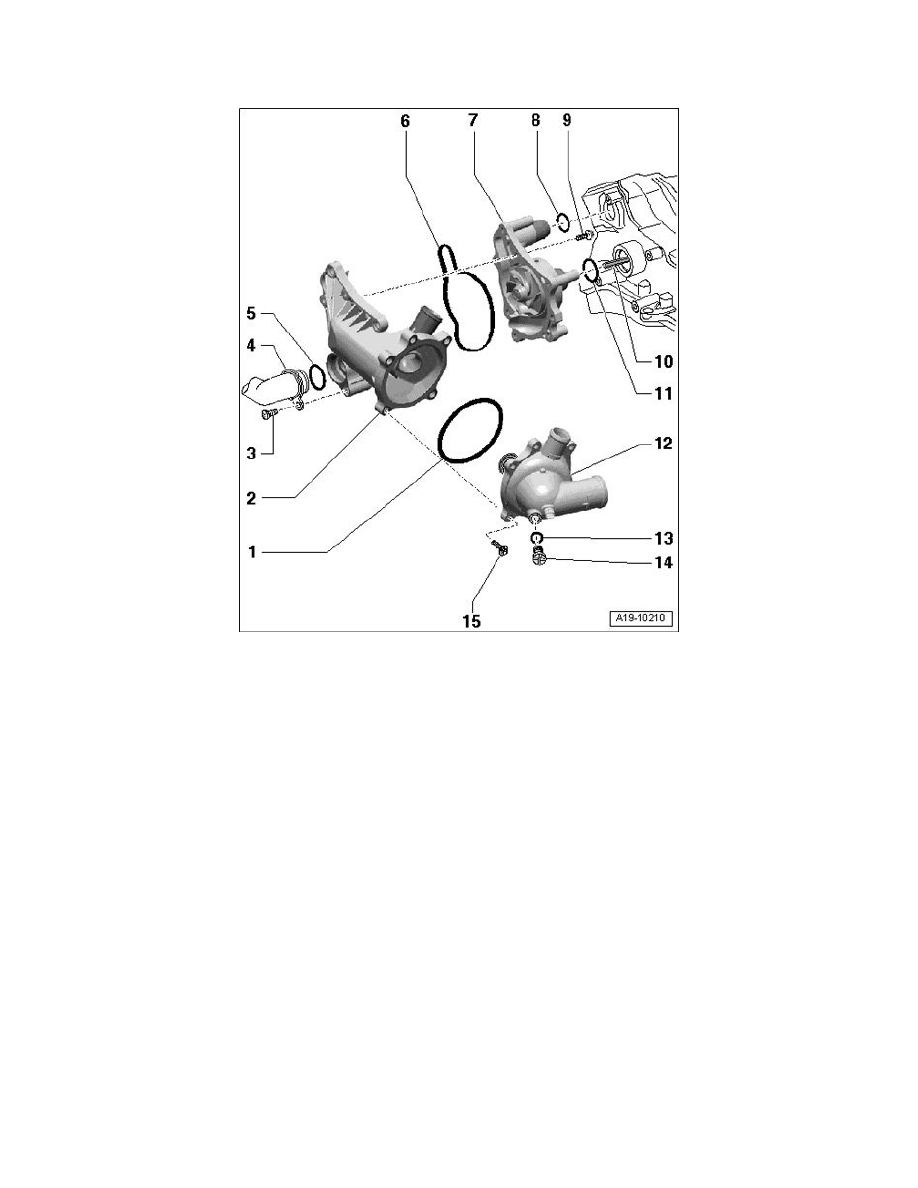 6
7
8
9
5
4
3
2
1
10
11
12
13
14
15
A19-10210