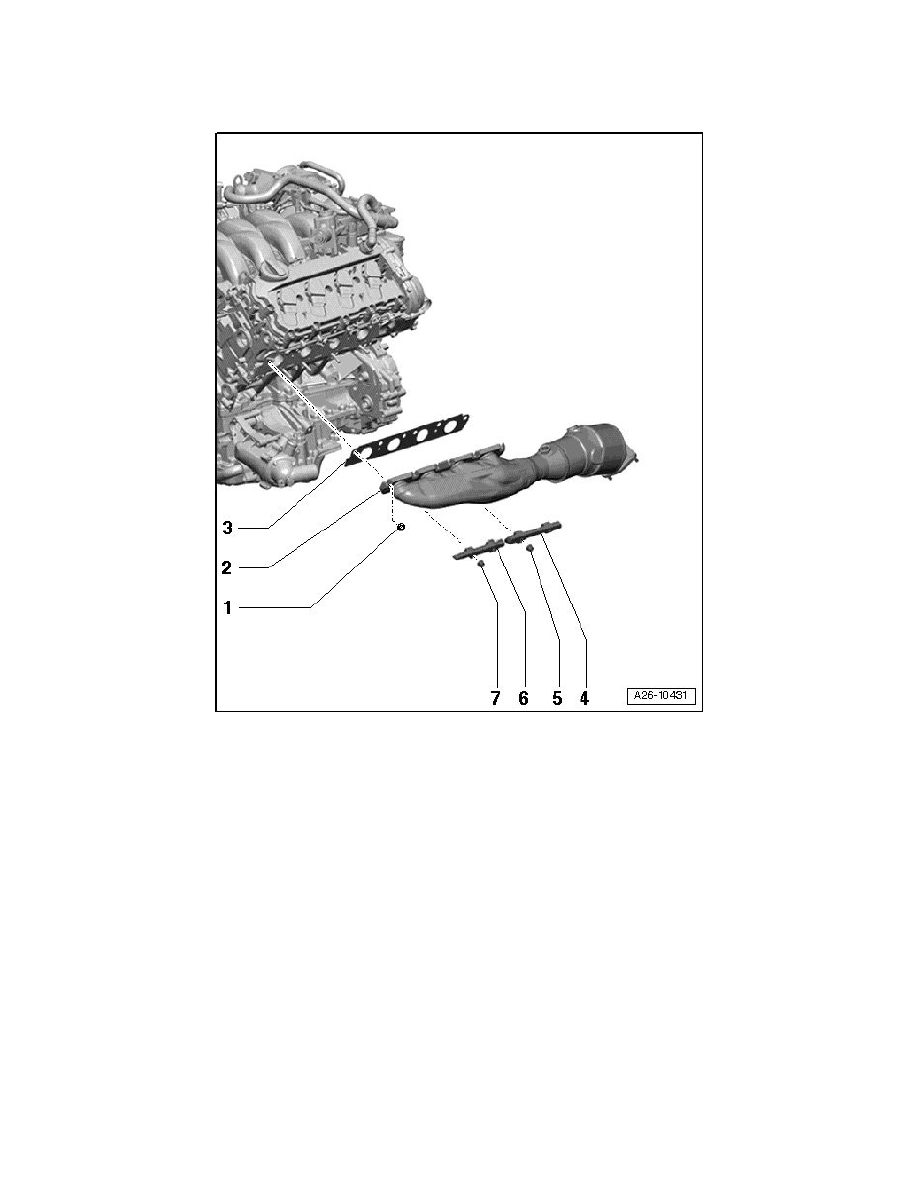 3
2
1
7 6 5 4
A26-10431