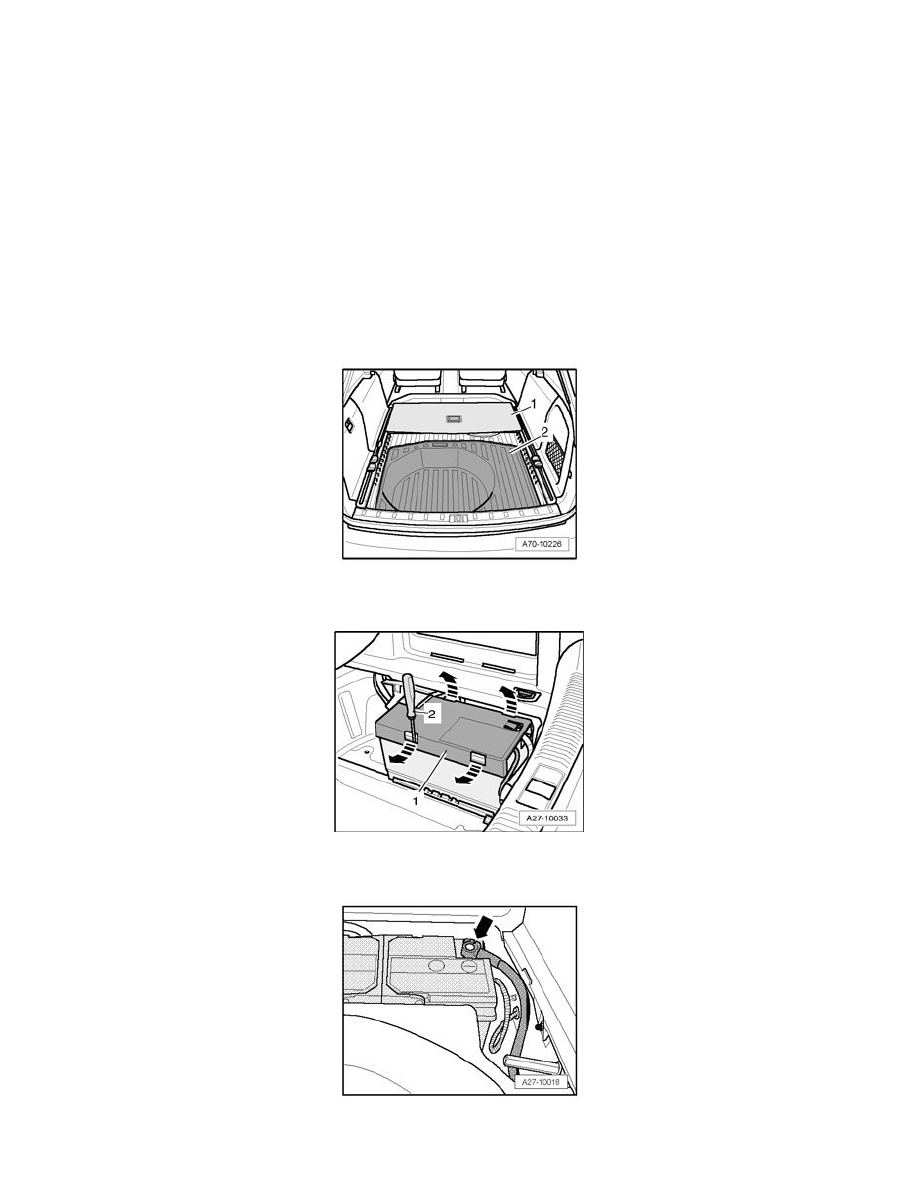 1
2
A70-10226

2
1
A27-10033

A27-10018