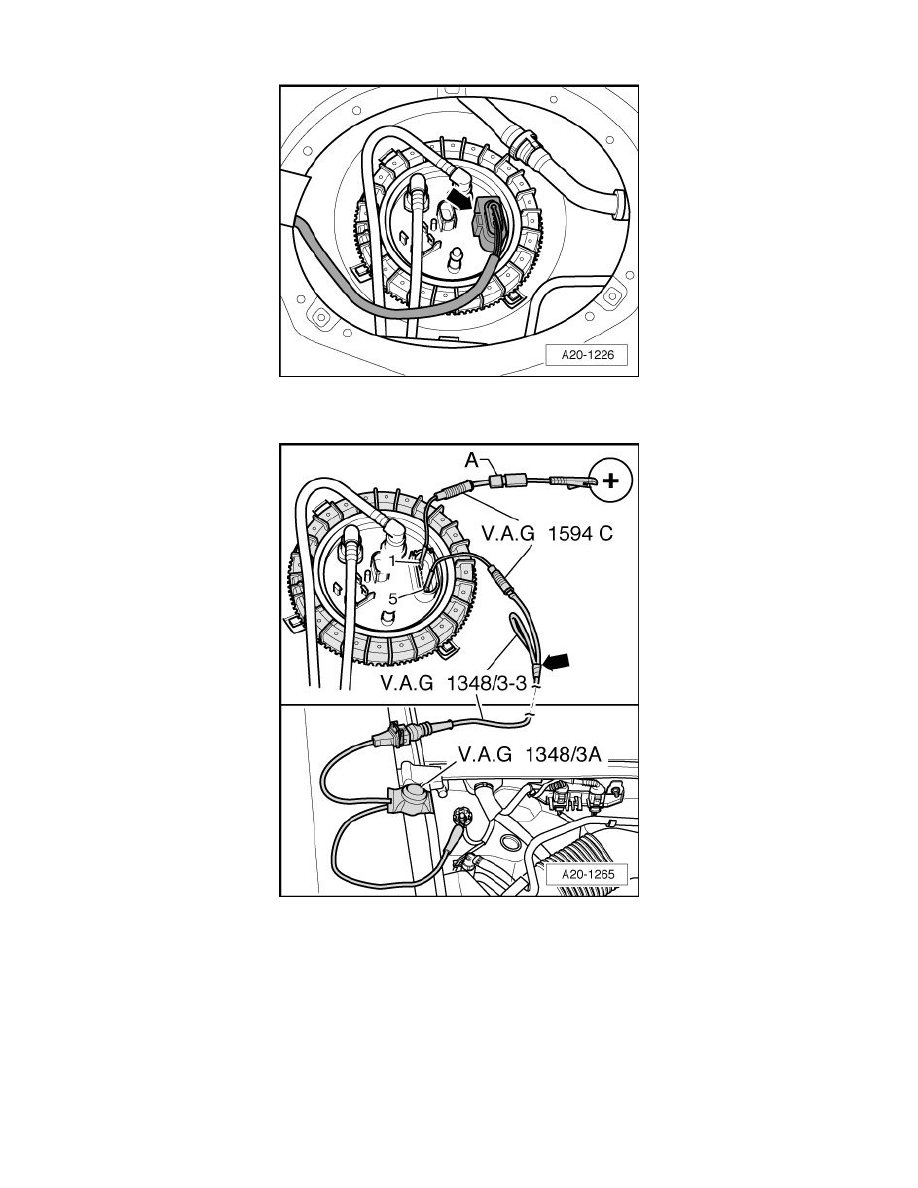 A20-1226

A
+
V.A.G 1594 C
1
5
V.A.G 1348/3-3
V.A.G 1348/3A
A20-1265