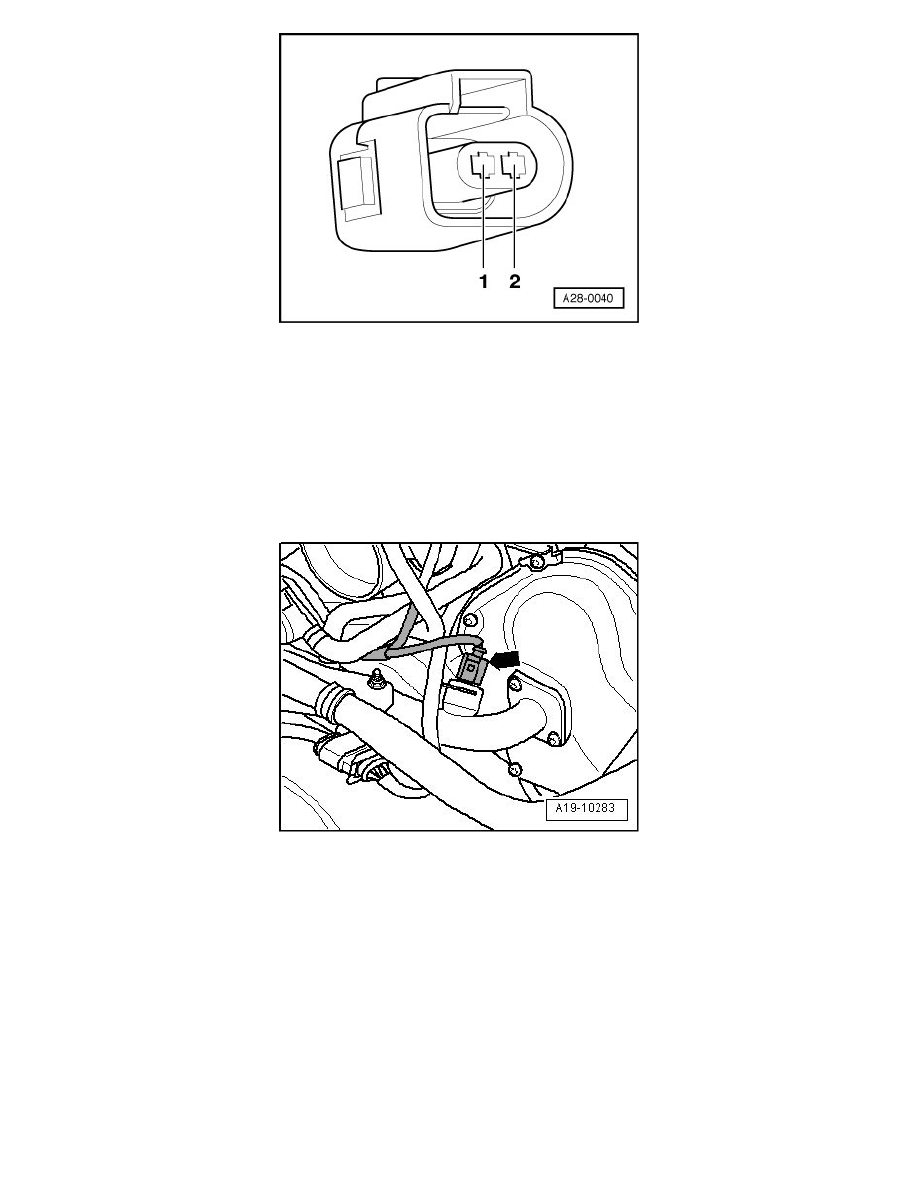 1 2

A28-0040

A19-10283