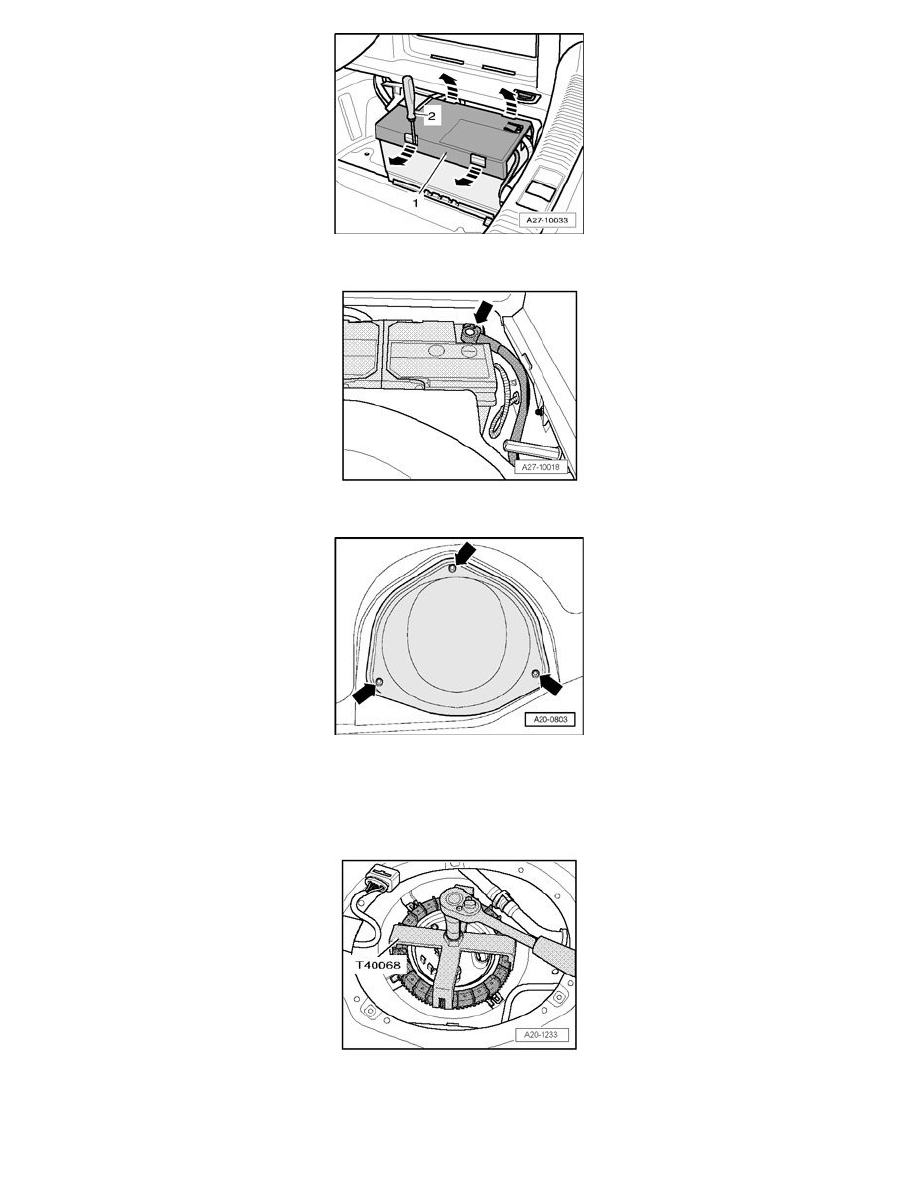 2
1
A27-10033

A27-10018

A20-0803

T40068
A20-1233