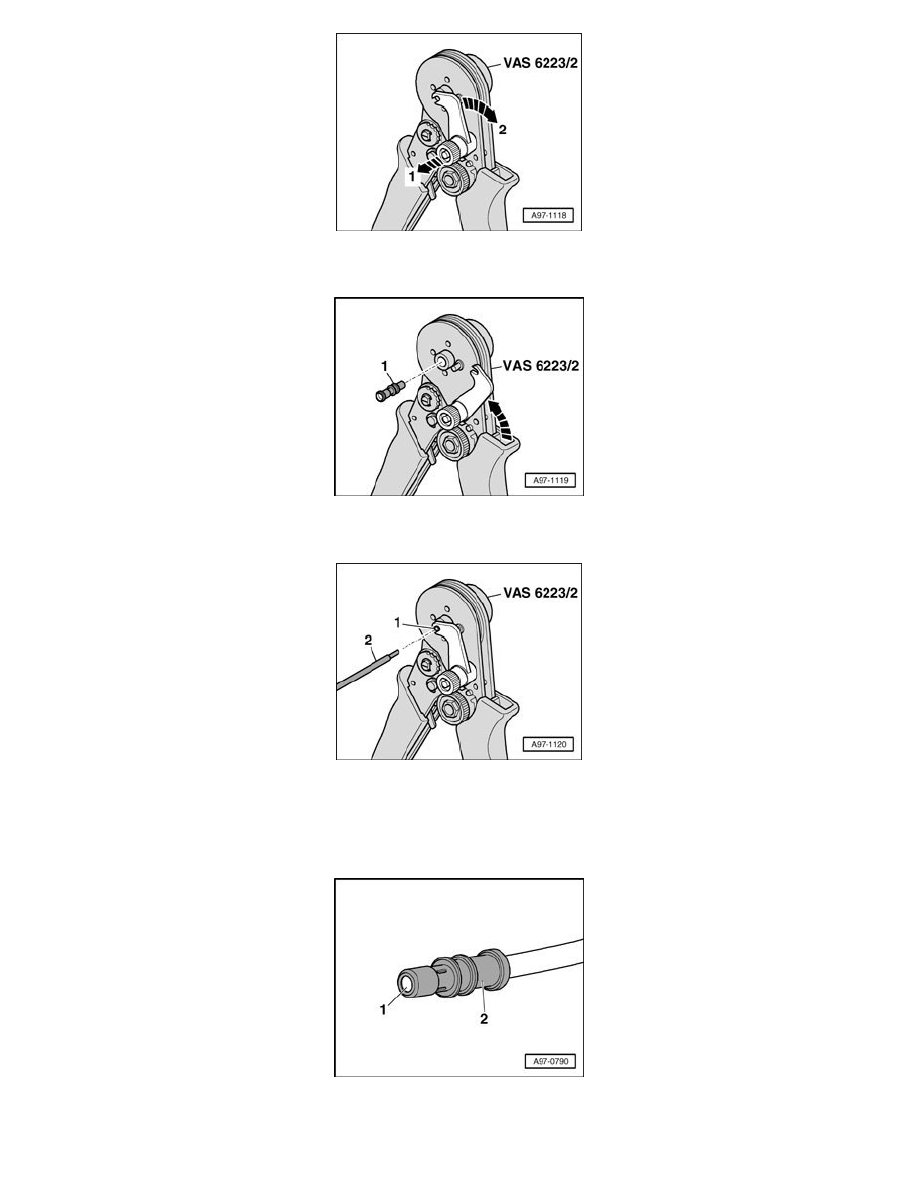 VAS 6223/2
2
1
A97-1118

1
VAS 6223/2
A97-1119

VAS 6223/2
1
2
A97-1120

1
2
A97-0790