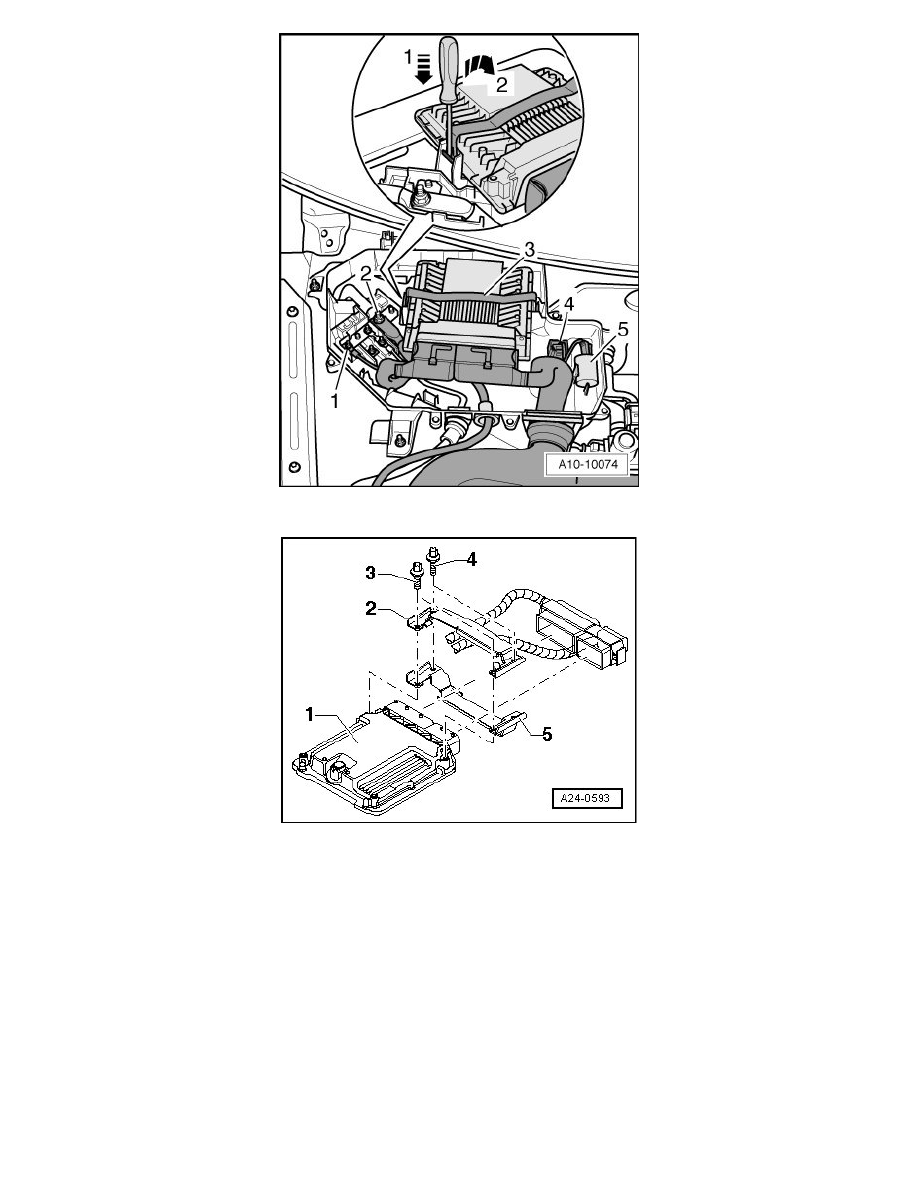 1
2
3
2
4
5
1
A10-10074

3
4
2
1
5
A24-0593