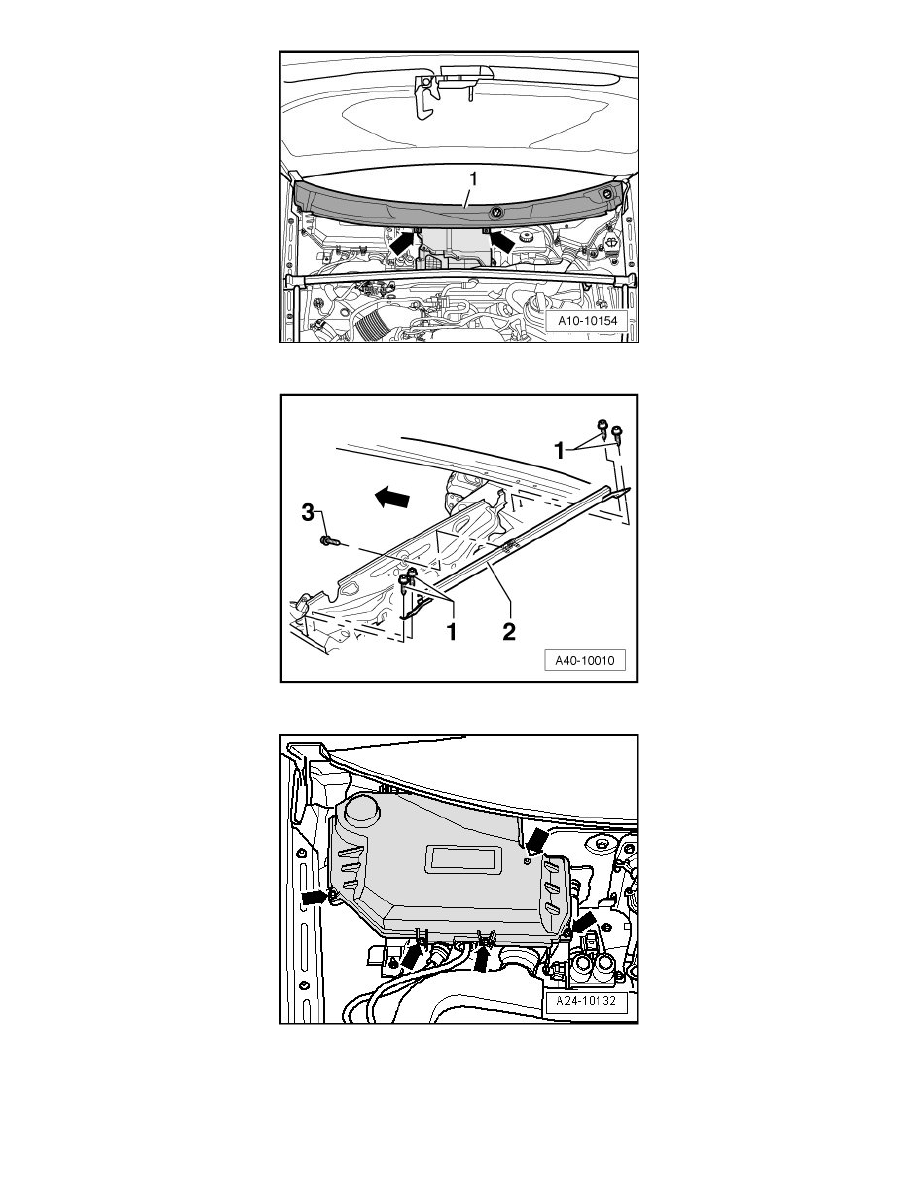 1

A10-10154

1

3

1 2

A40-10010

A24-10132