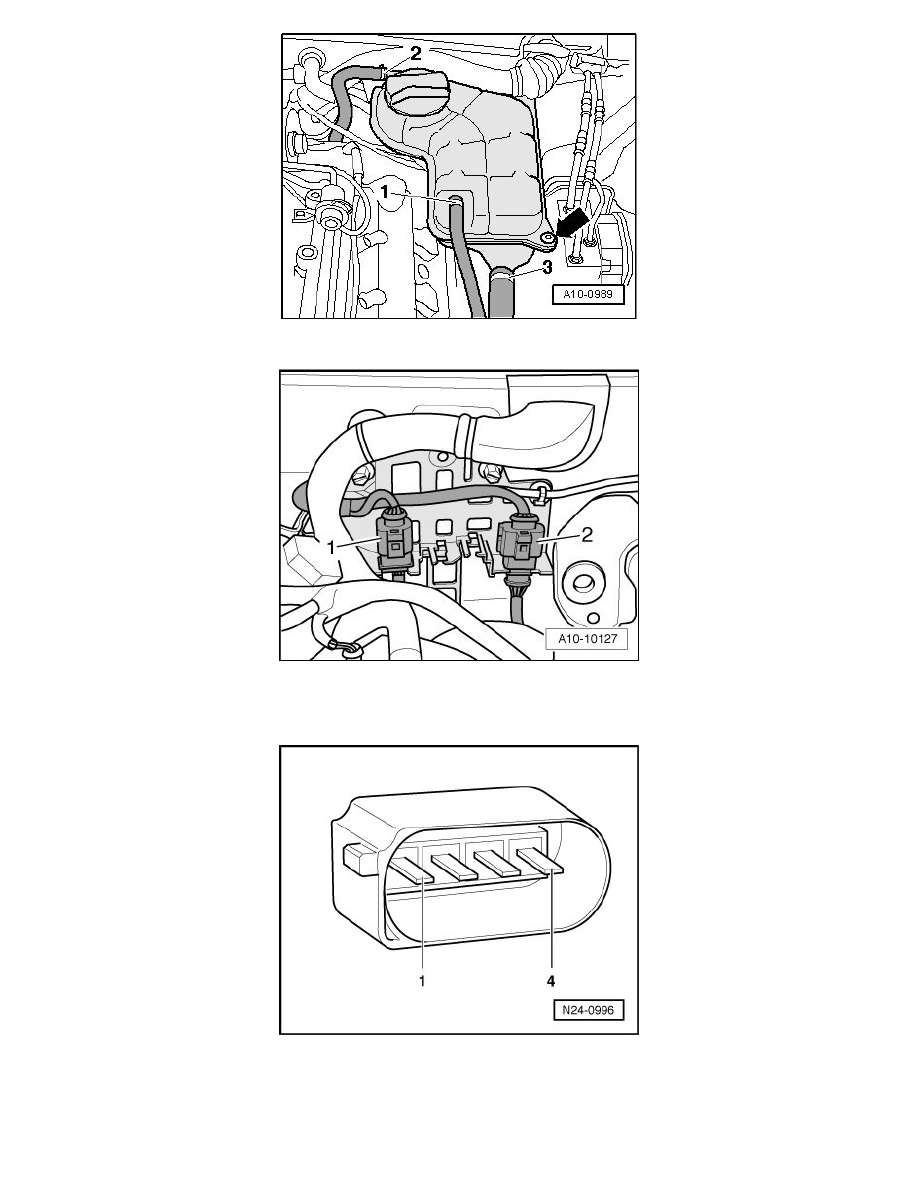 2

1

3

A10-0989

1

2

A10-10127

1

4

N24-0996