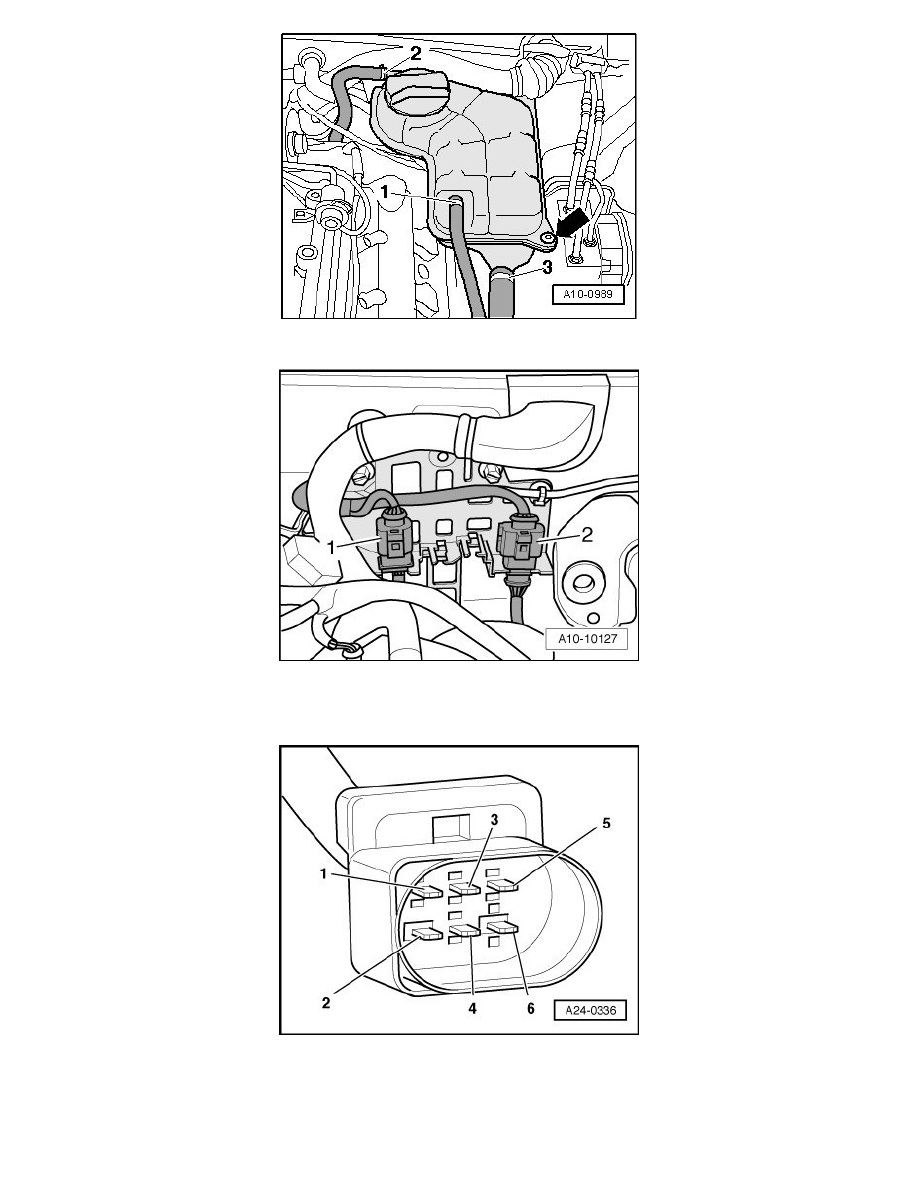 2
1
3
A10-0989

1
2
A10-10127

3
5
1
2
4
6
A24-0336