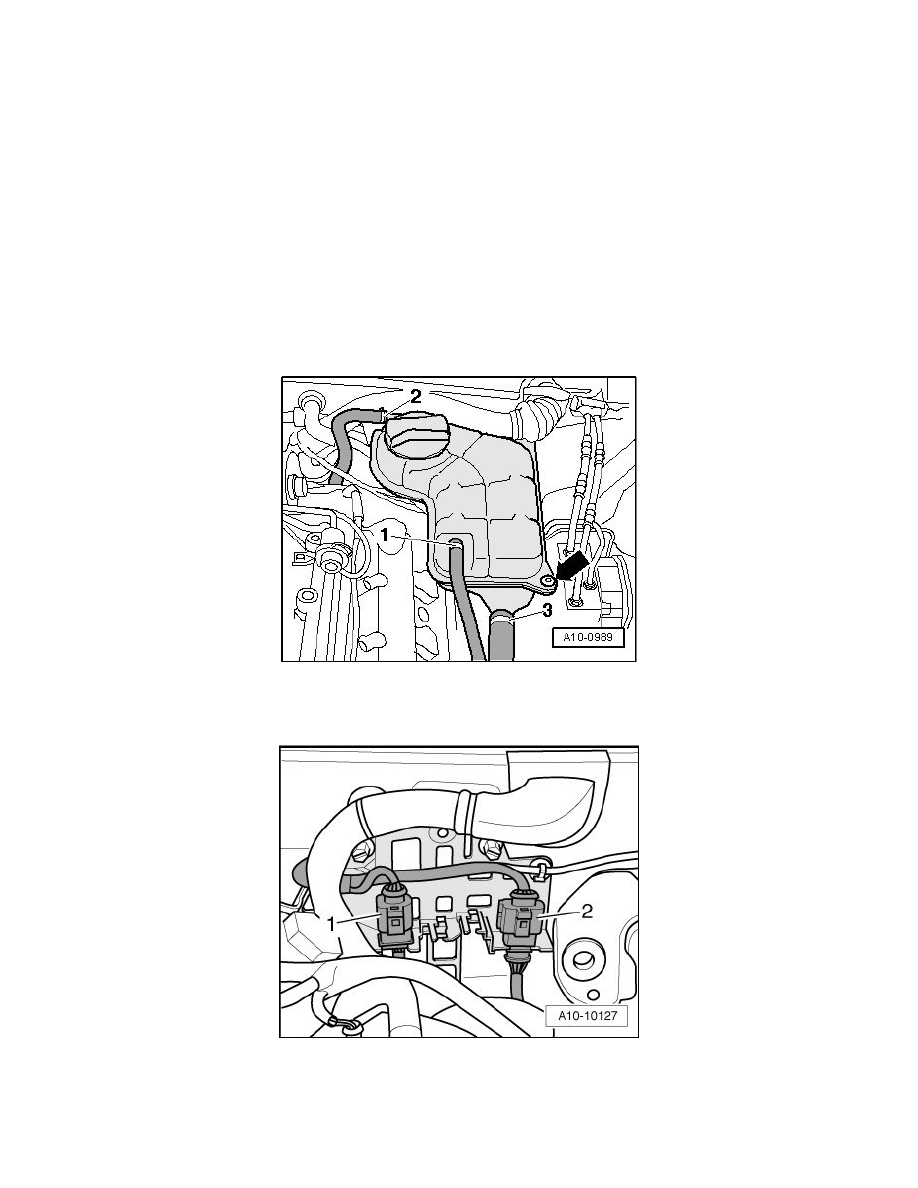 2

1

3

A10-0989

1

2

A10-10127