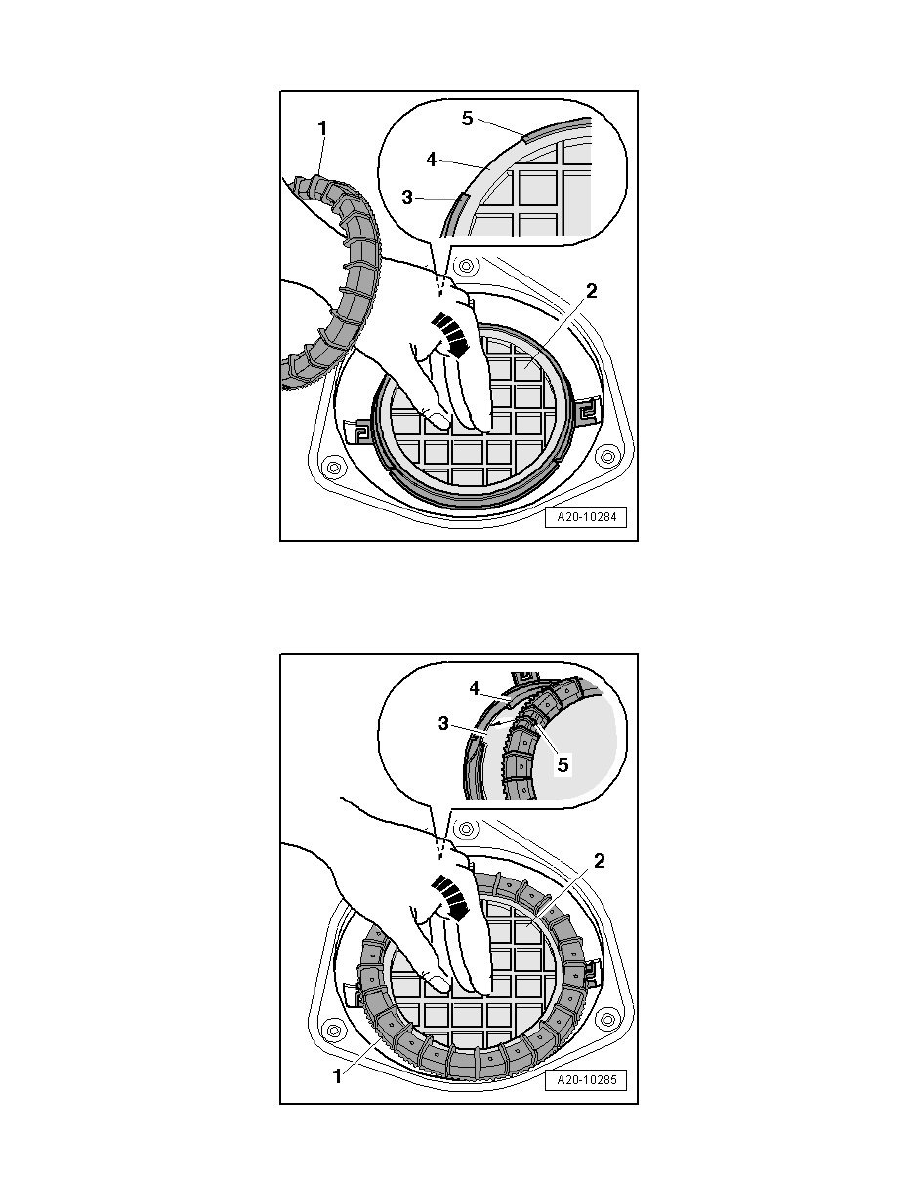 1
5
4
3
2
A20-10284

4
3
5
2
1
A20-10285