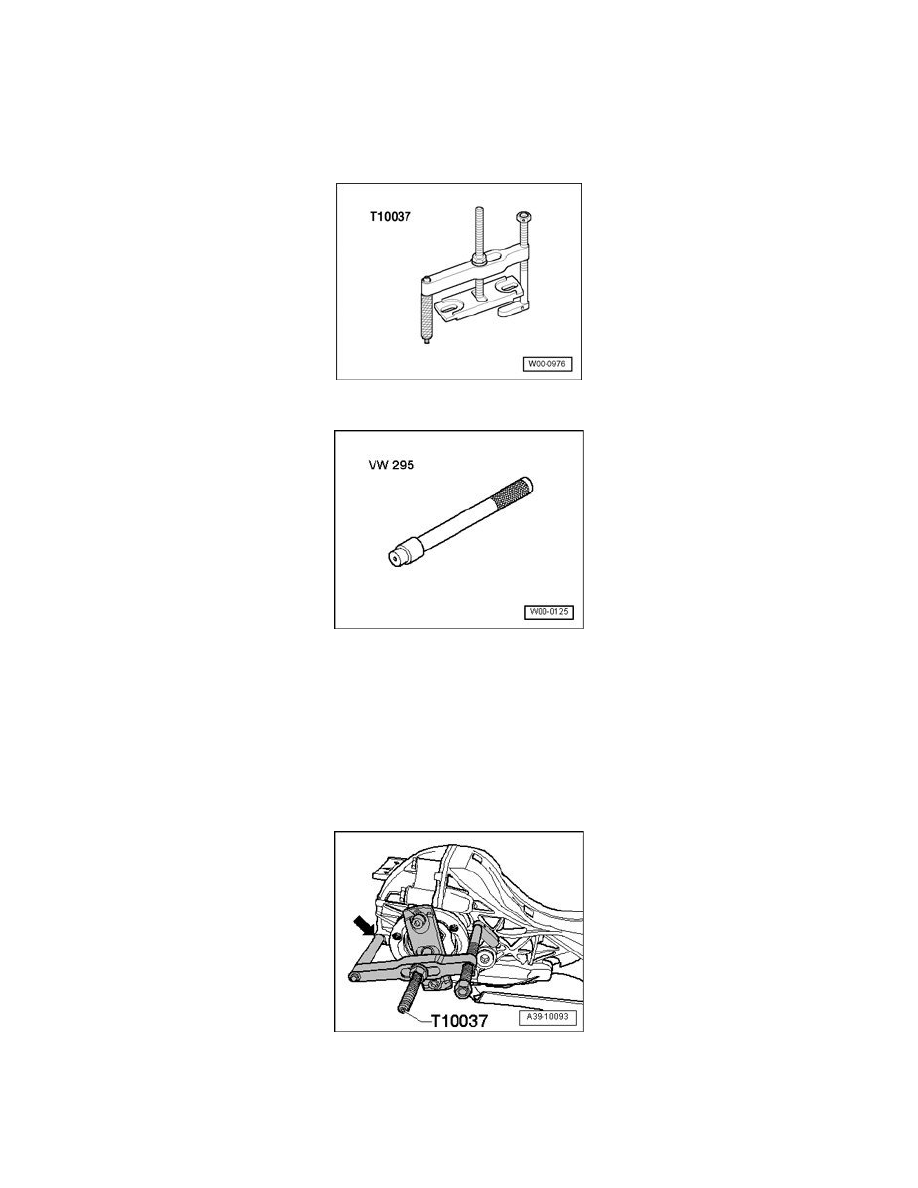 T10037

W00-0976

VW 295

W00-0125

T10037

A39-10093