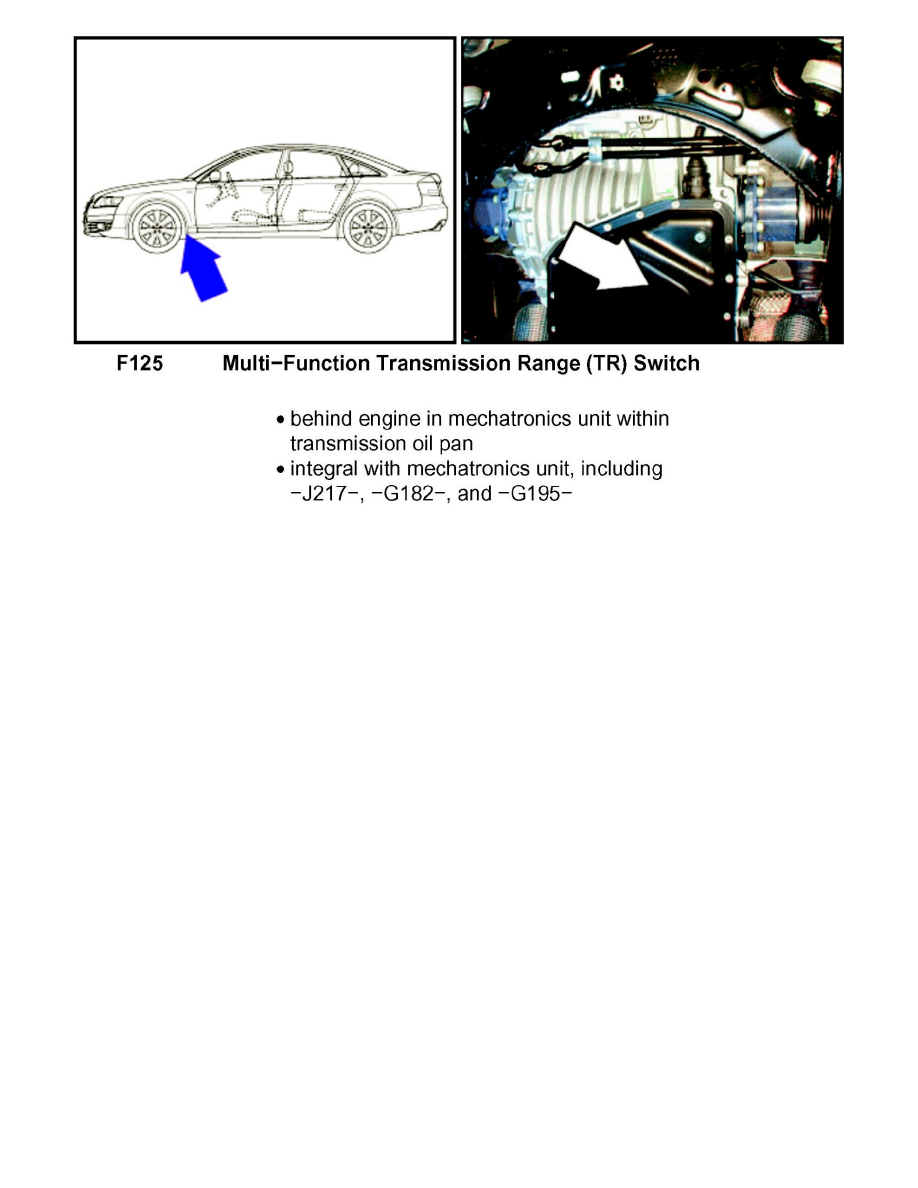 F125 Multi−Function Transmission Range (TR) Switch

• behind engine in mechatronics unit within transmission oil pan
• integral with mechatronics unit, including −J217−, −G182−, and −G195−