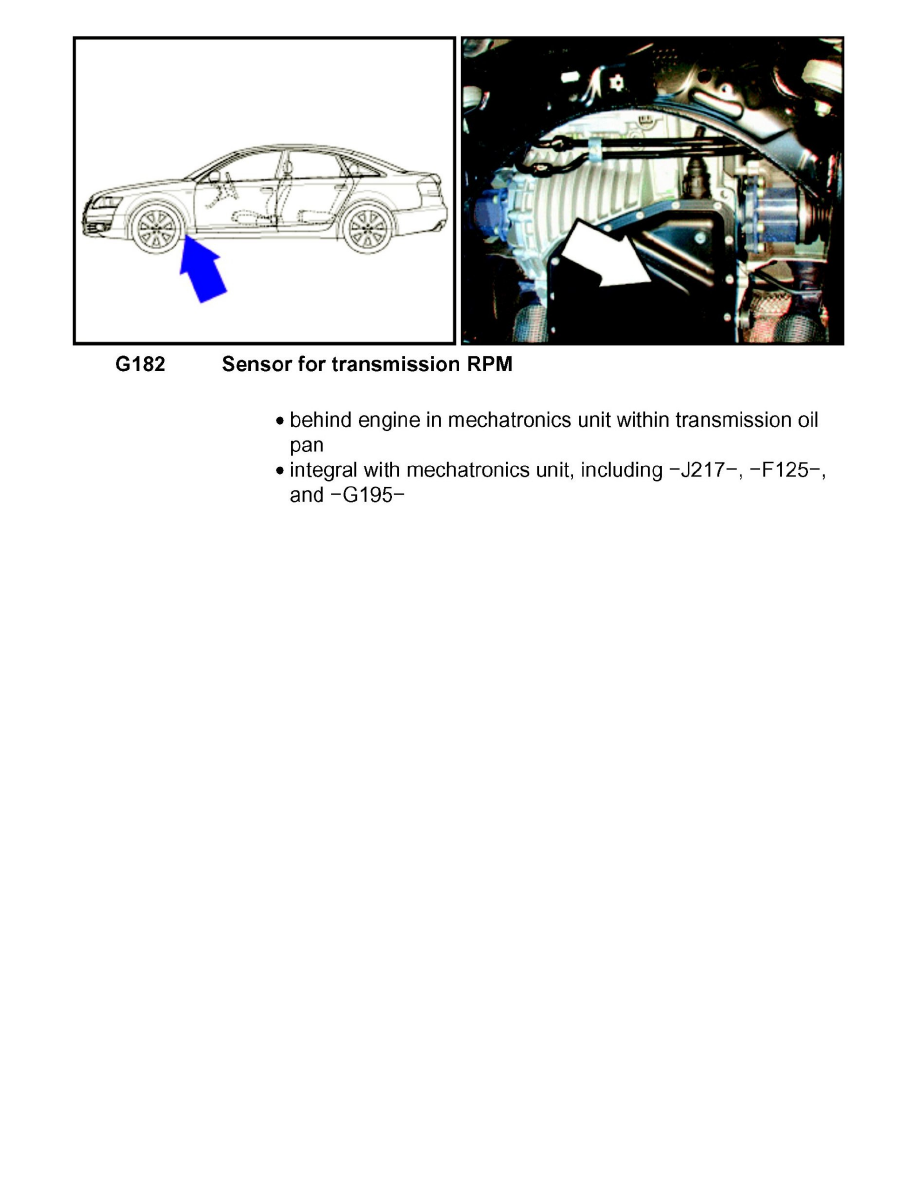 G182 Sensor for transmission RPM

• behind engine in mechatronics unit within transmission oil pan
• integral with mechatronics unit, including −J217−, −F125−, and −G195−