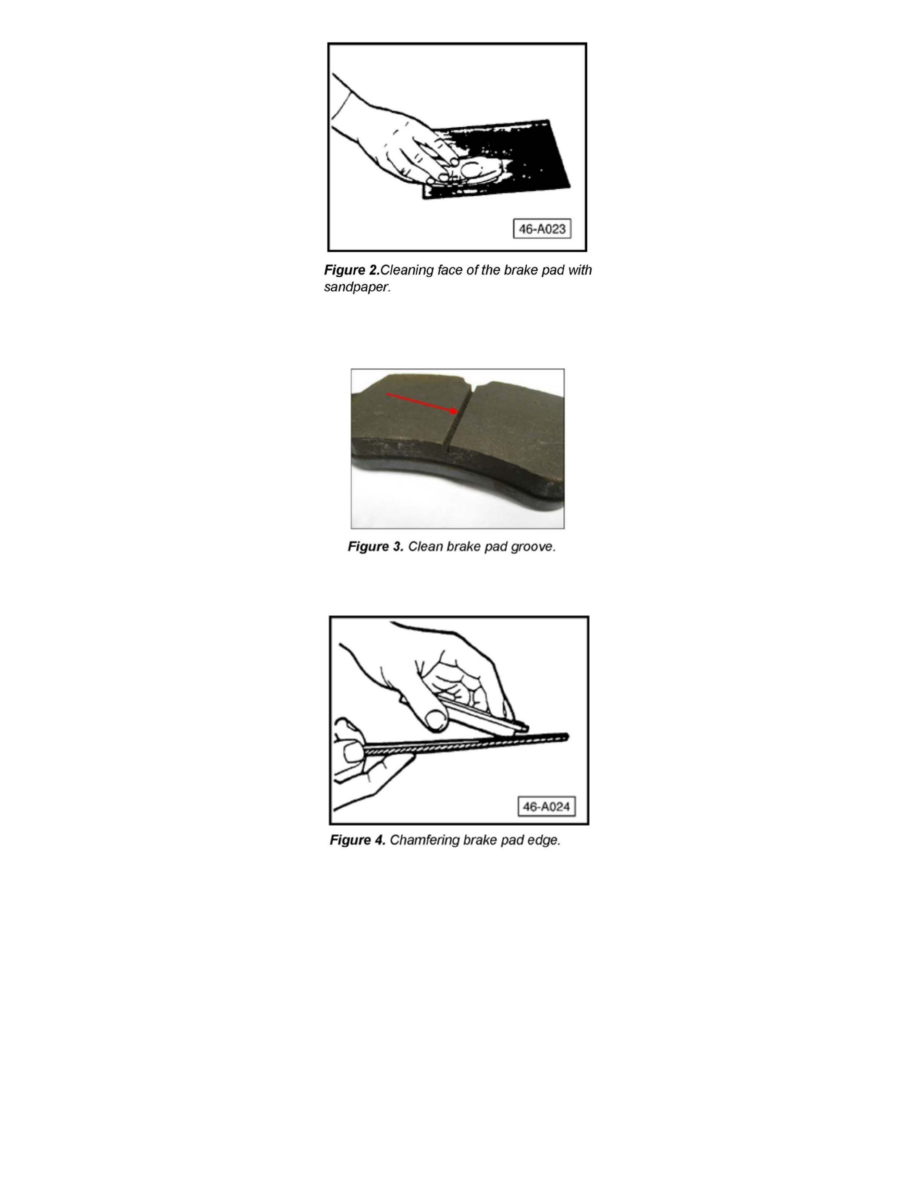 46-A023

Figure 2.Cleaning face of the brake pad with sandpaper.

Figure 3. Clean brake pad groove.

46-A024

Figure 4. Chamfering brake pad edge.