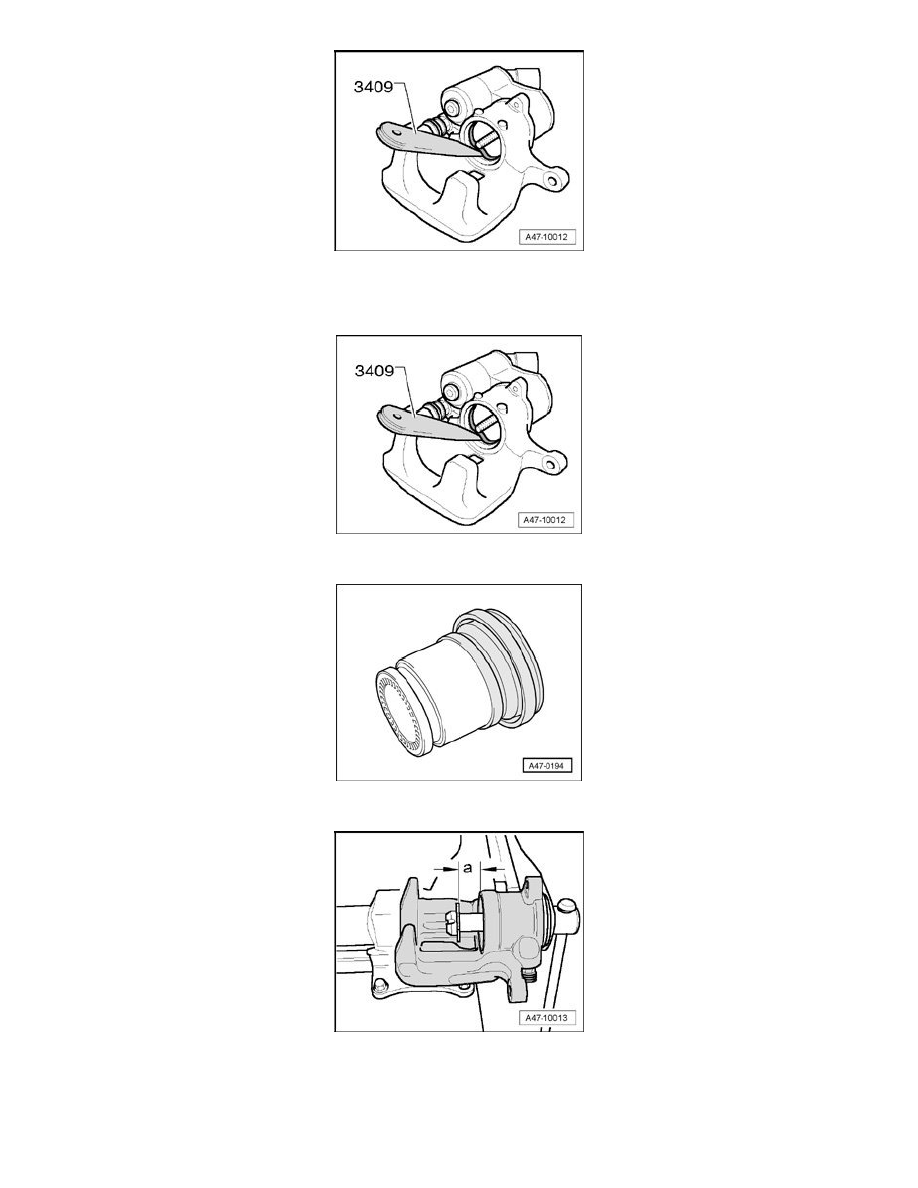 3409

A47-10012

3409

A47-10012

A47-0194

a

A47-10013