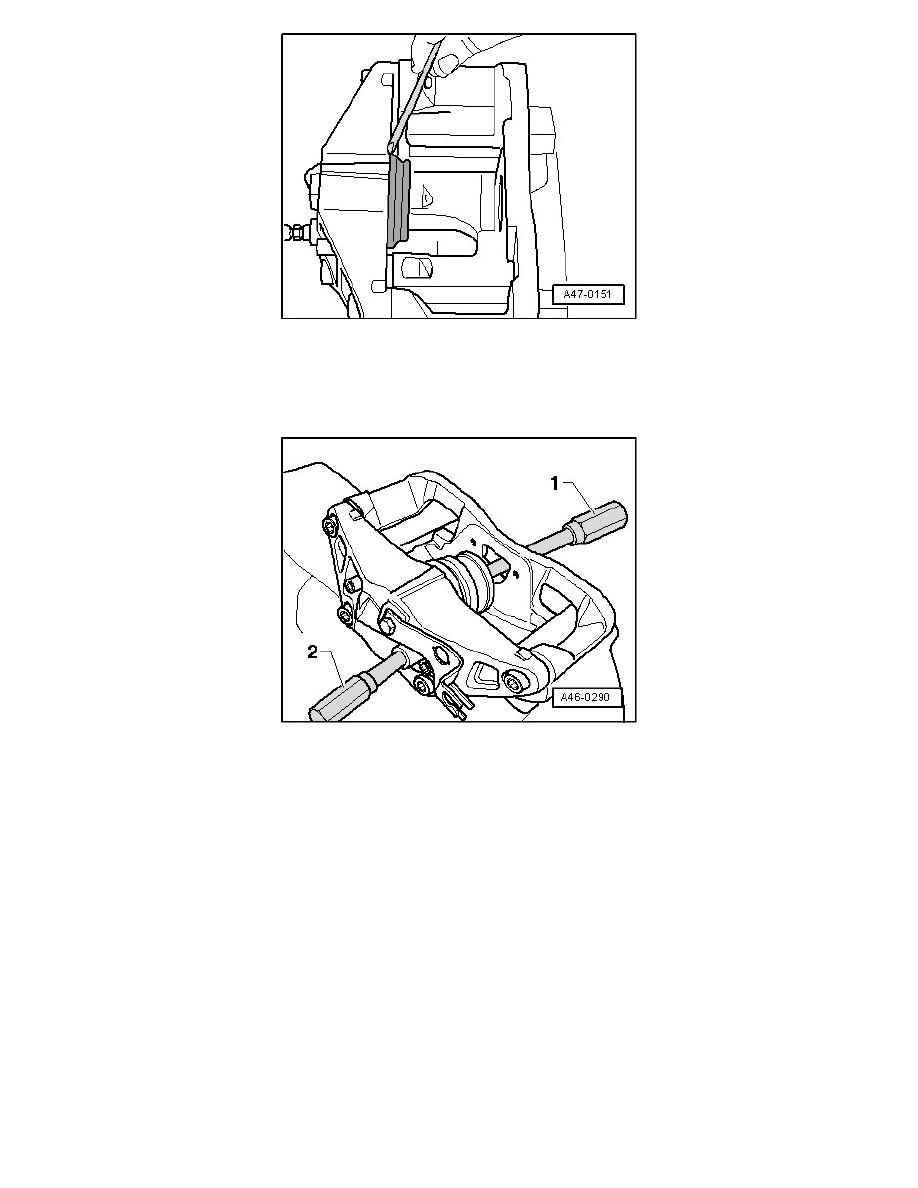 A47-0151

1

2

A46-0290