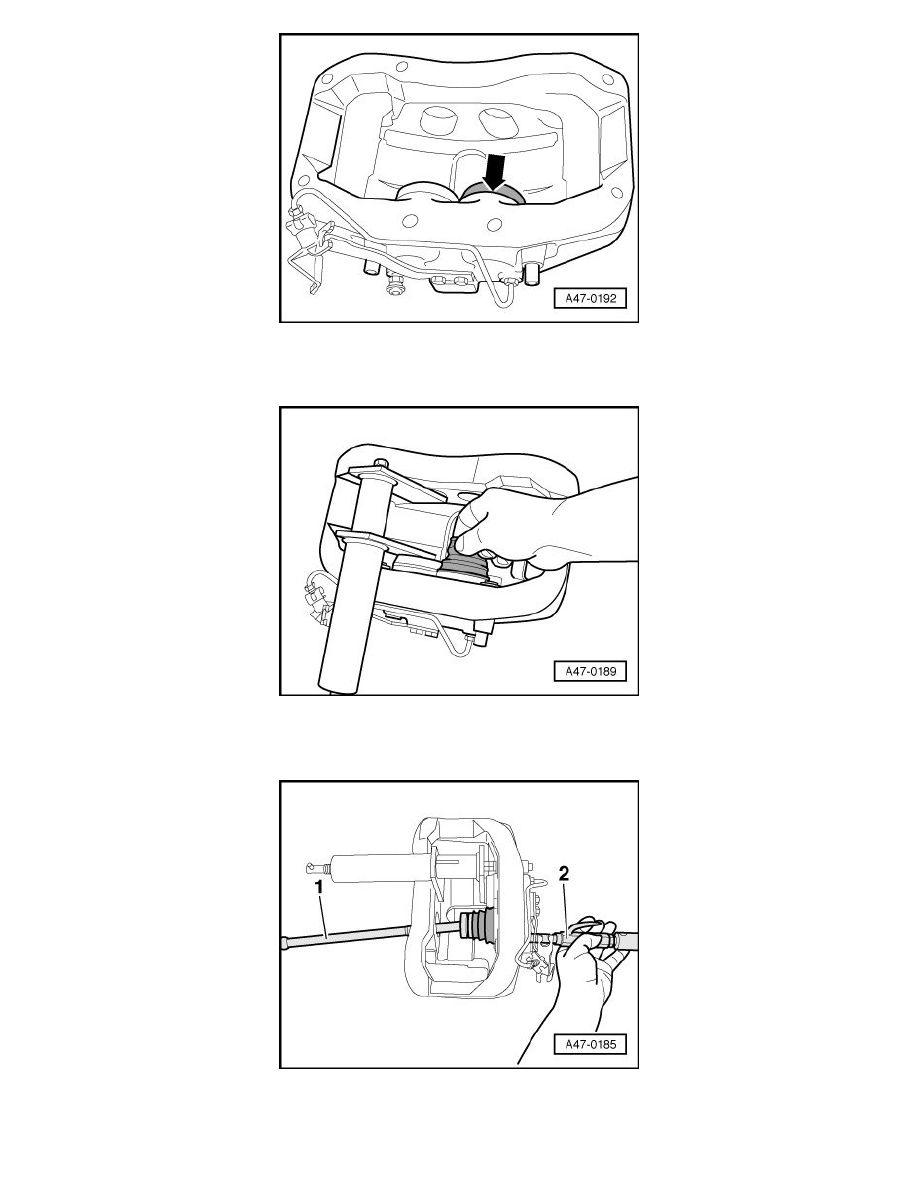 A47-0192

A47-0189

1

2

A47-0185