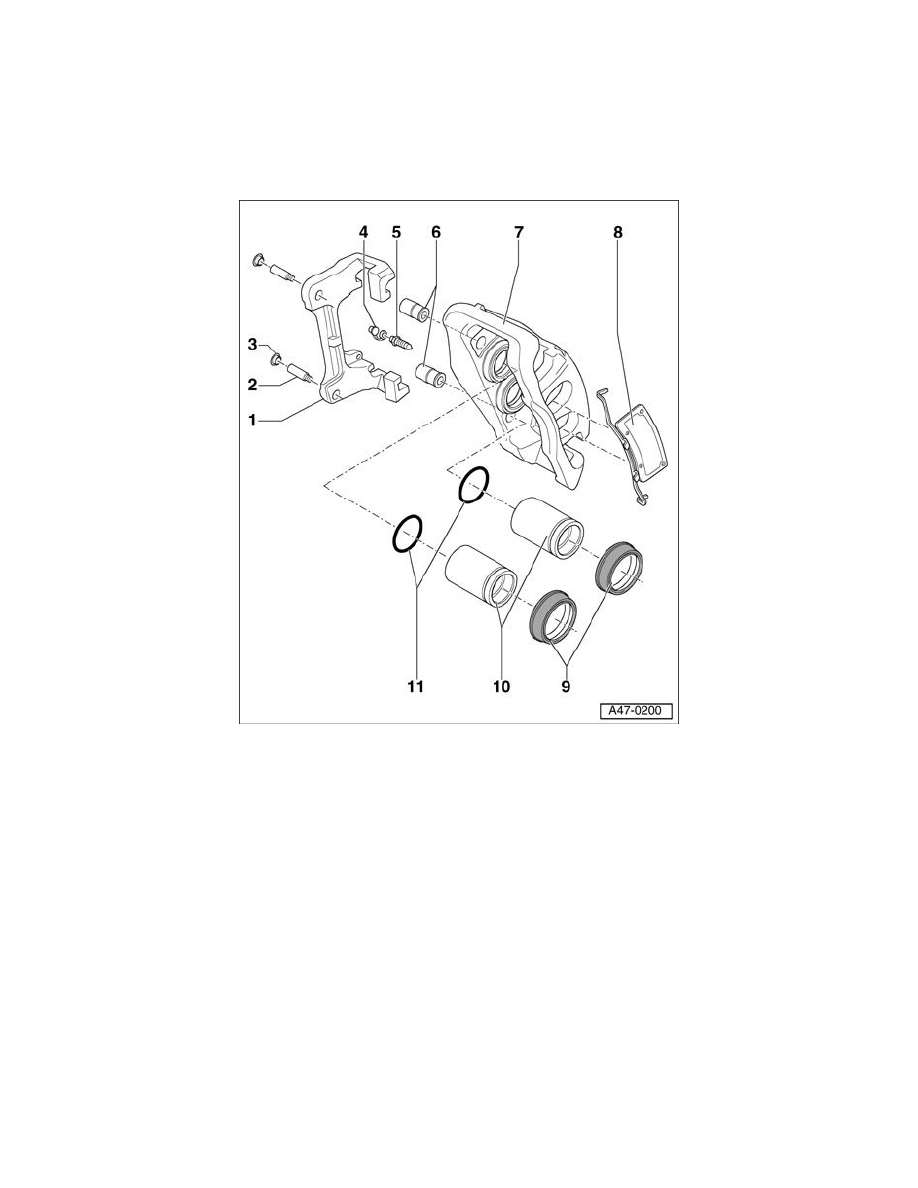 4 5 6 7 8
3
2
1
11 10 9
A47-0200