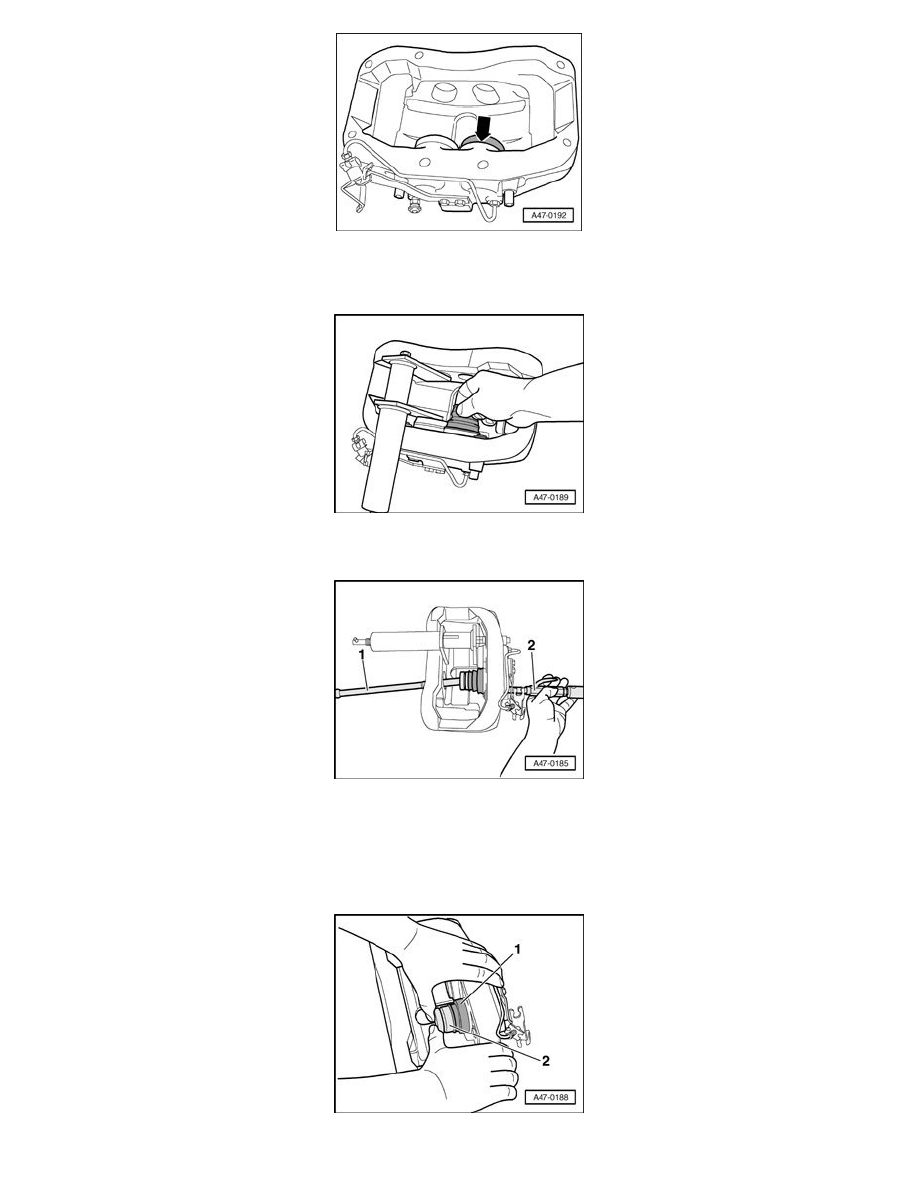 A47-0192

A47-0189

1
2
A47-0185

1
2
A47-0188