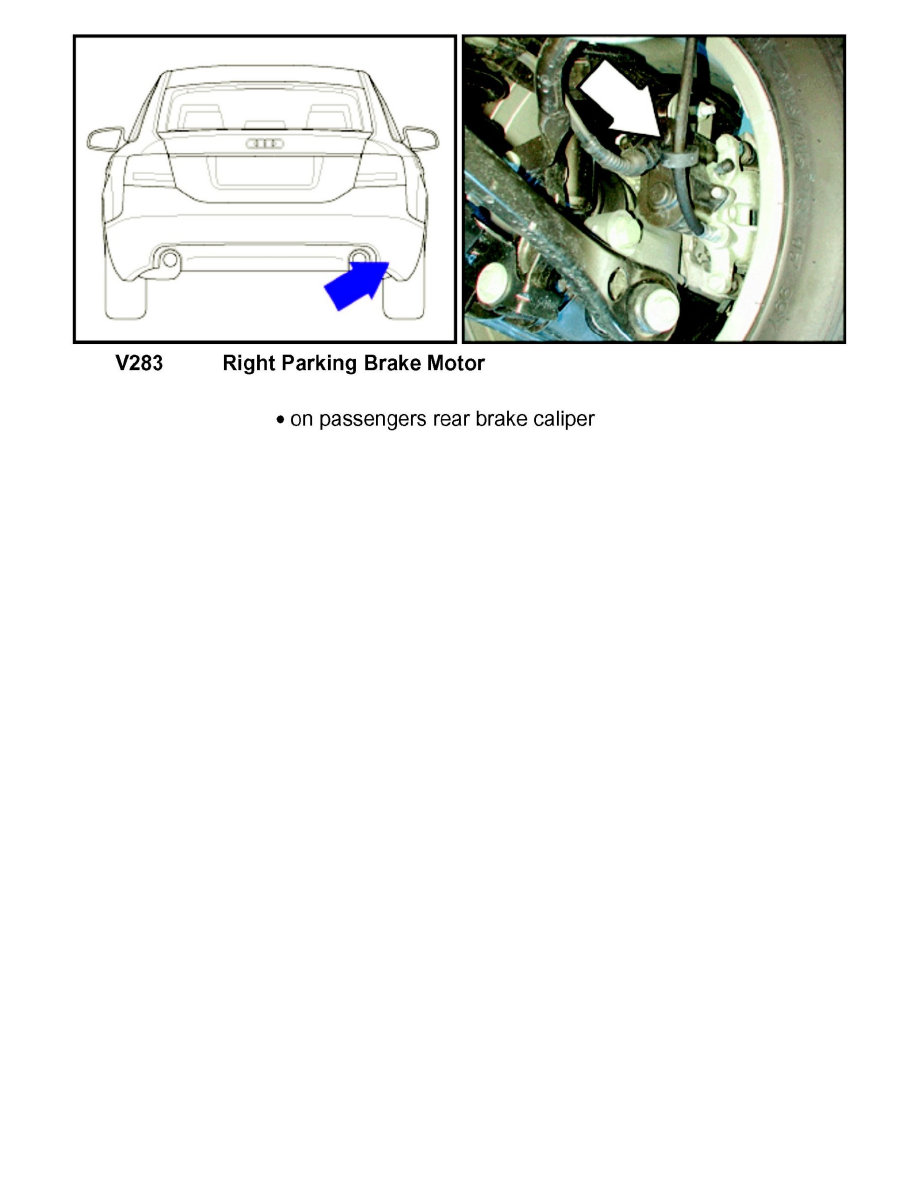 V283 Right Parking Brake Motor

• on passengers rear brake caliper