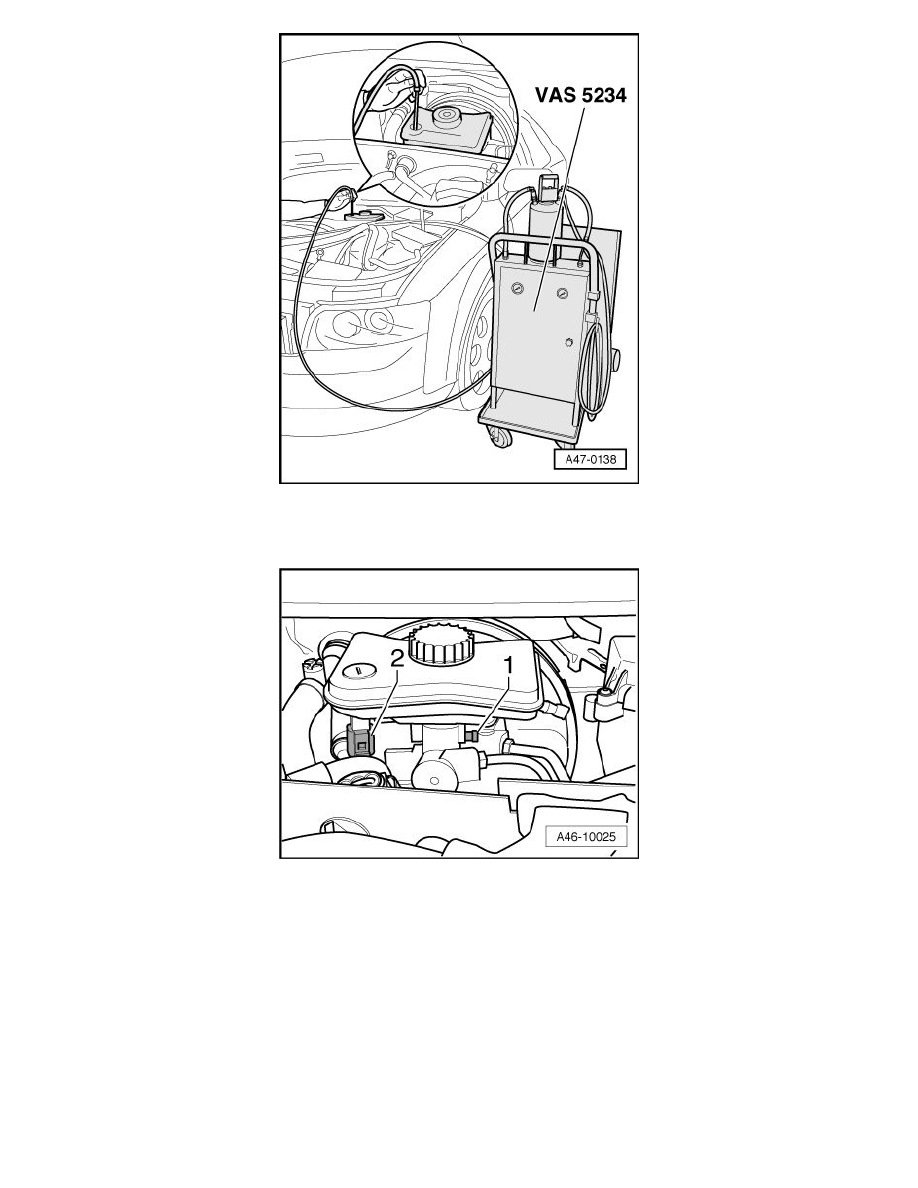 VAS 5234

A47-0138

2
1

A46-10025