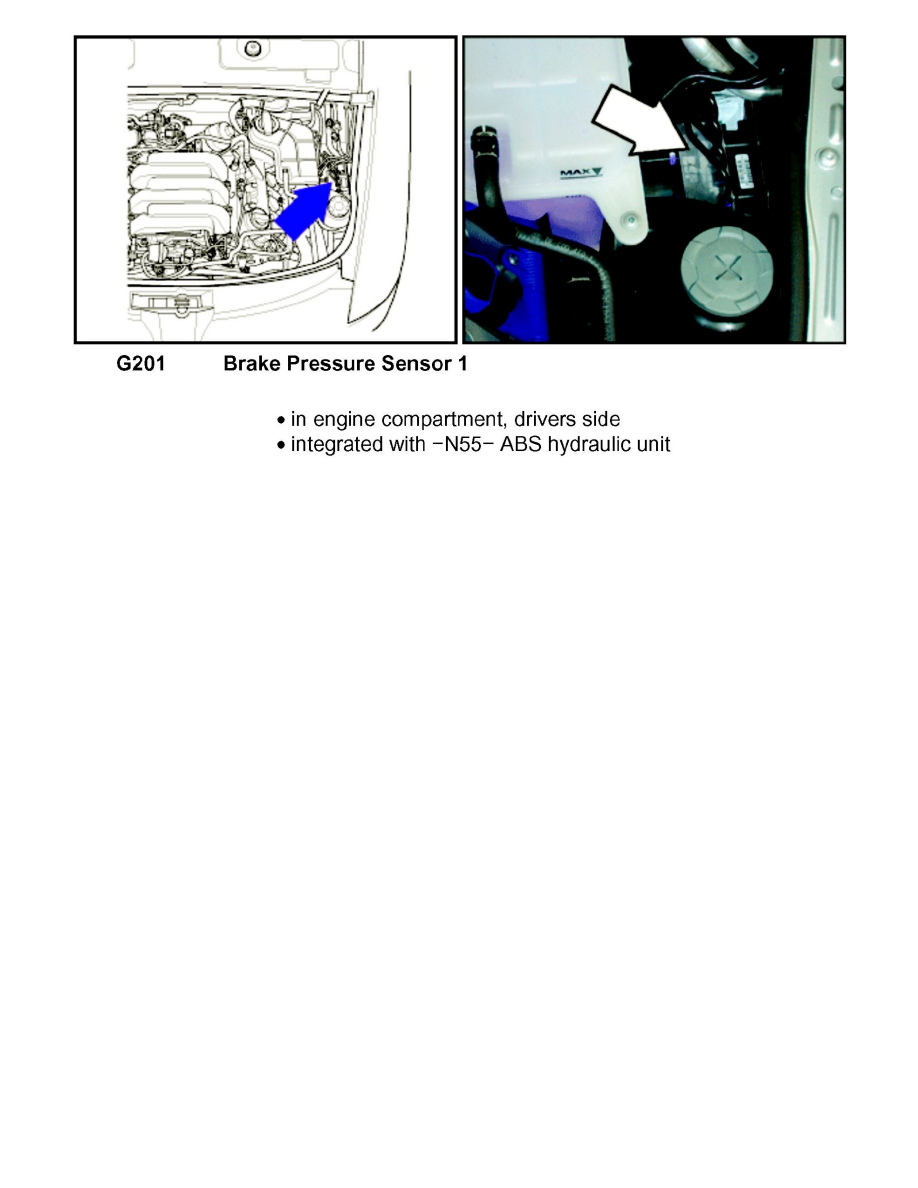 MAX

G201 Brake Pressure Sensor 1

• in engine compartment, drivers side
• integrated with −N55− ABS hydraulic unit