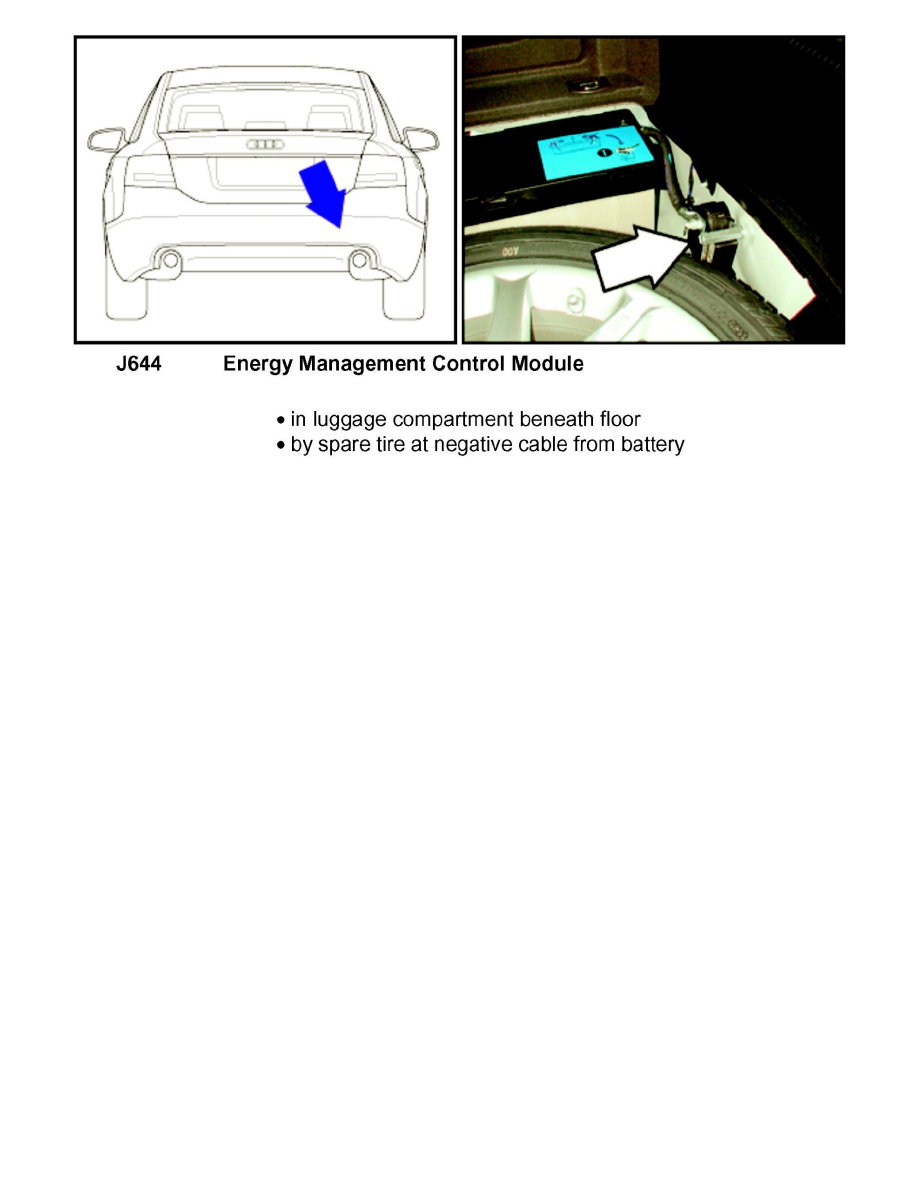 J644 Energy Management Control Module

• in luggage compartment beneath floor
• by spare tire at negative cable from battery