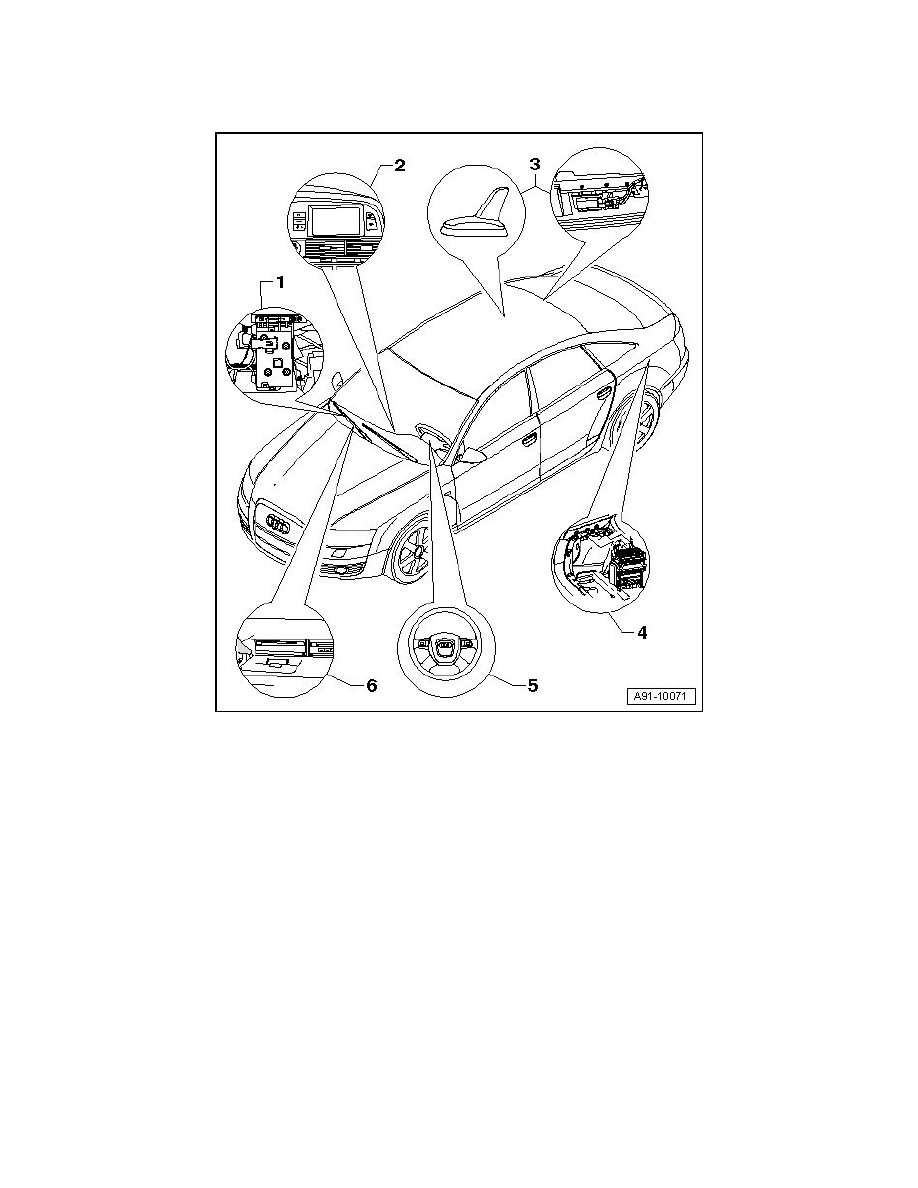 2
3
1
4
6
5
A91-10071