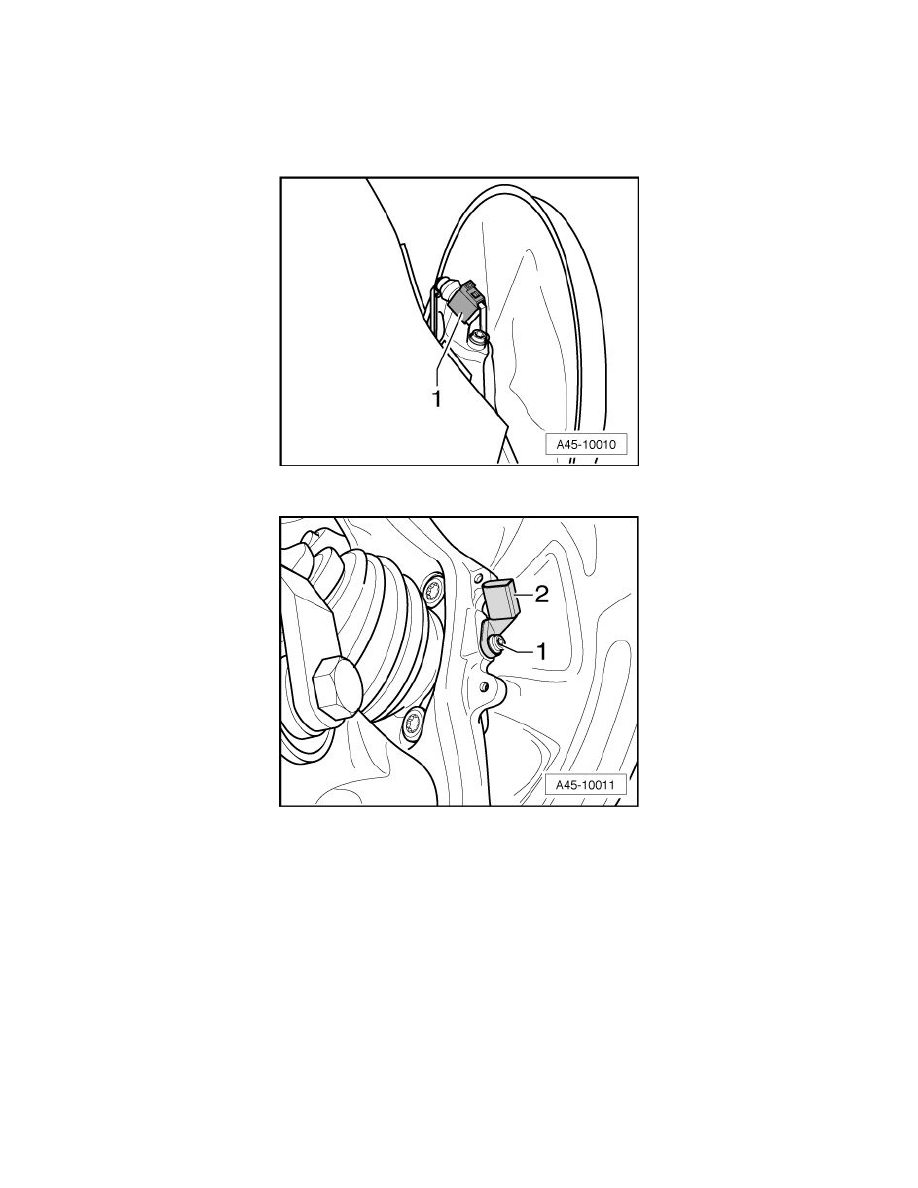 1

A45-10010

2

1

A45-10011