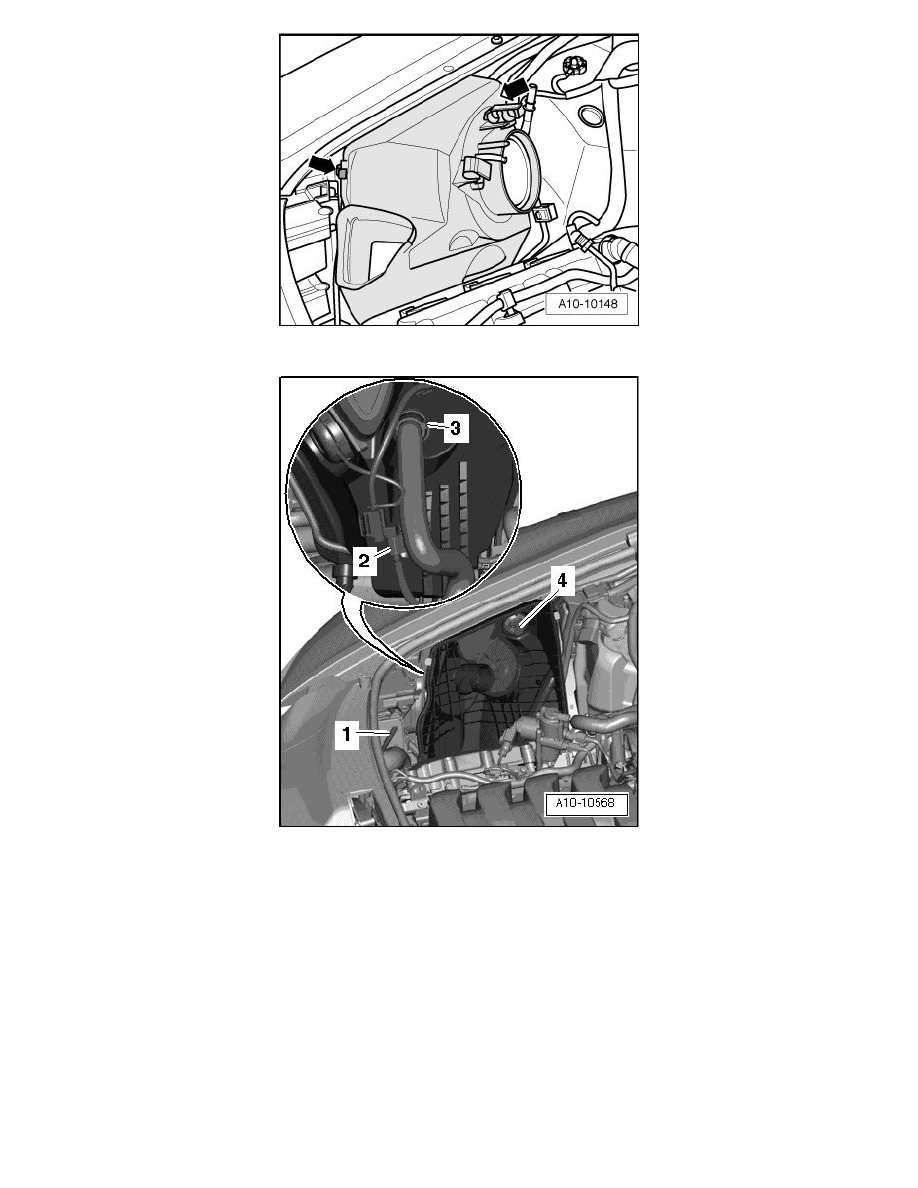 A10-10148

3
2
4
1
A10-10568