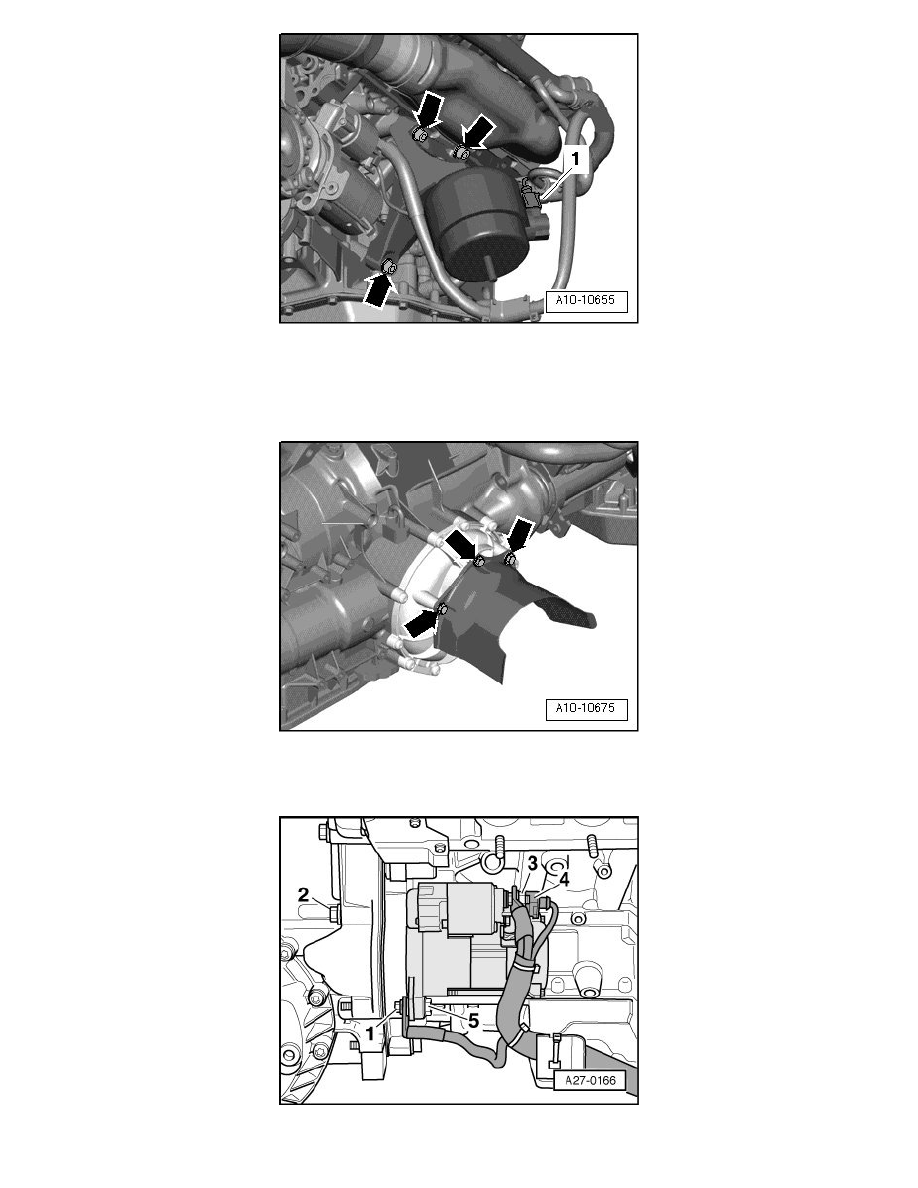 1

A10-10655

A10-10675

2

3

4

1

5

A27-0166